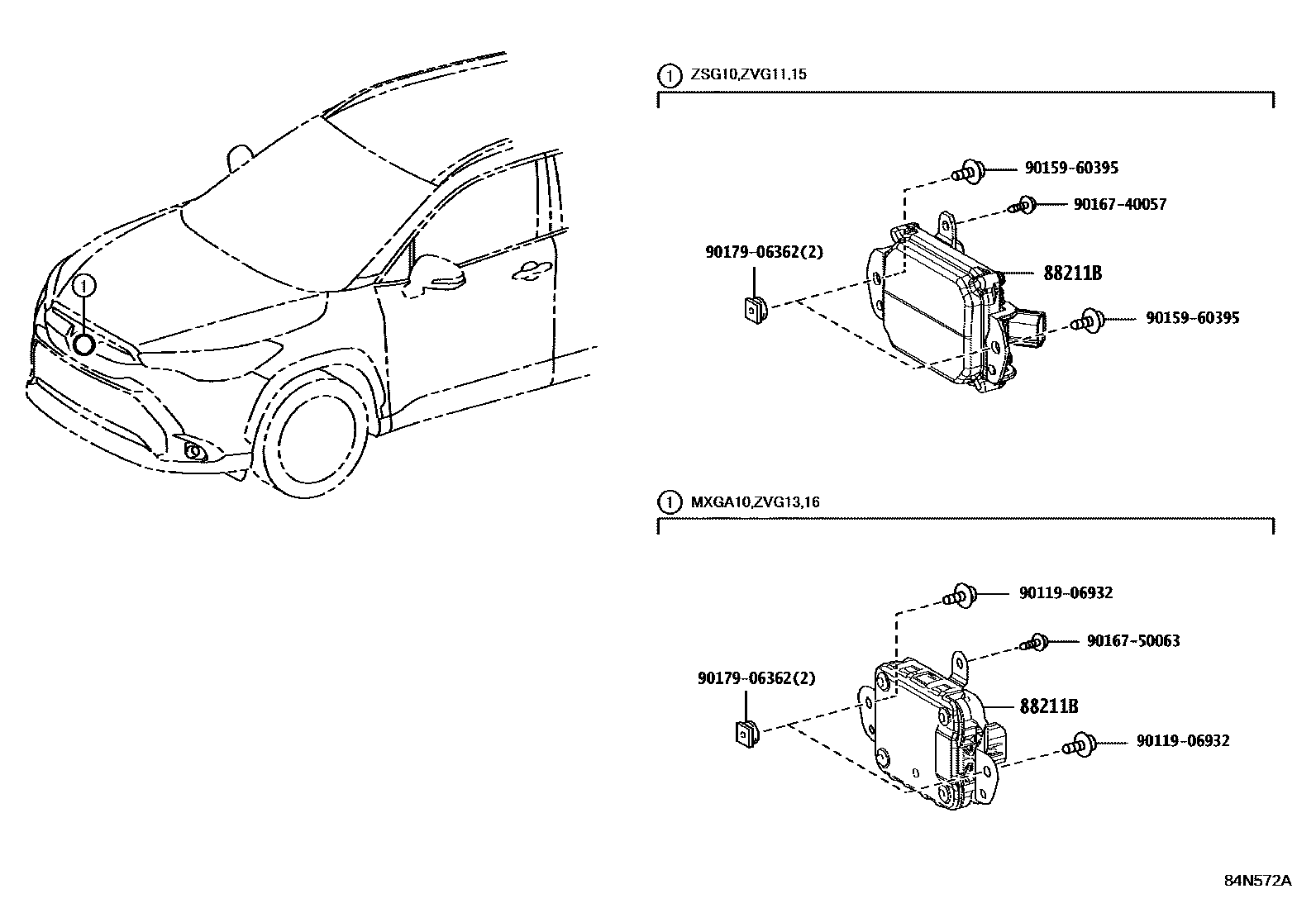 1

1 ZSG10,ZVG11,15

90159-60395
90167-40057
90179-06362(2)
88211B
90159-60395

1 MXGA10,ZVG13,16

90119-06932
90167-50063
90179-06362(2)
88211B
90119-06932

84N572A