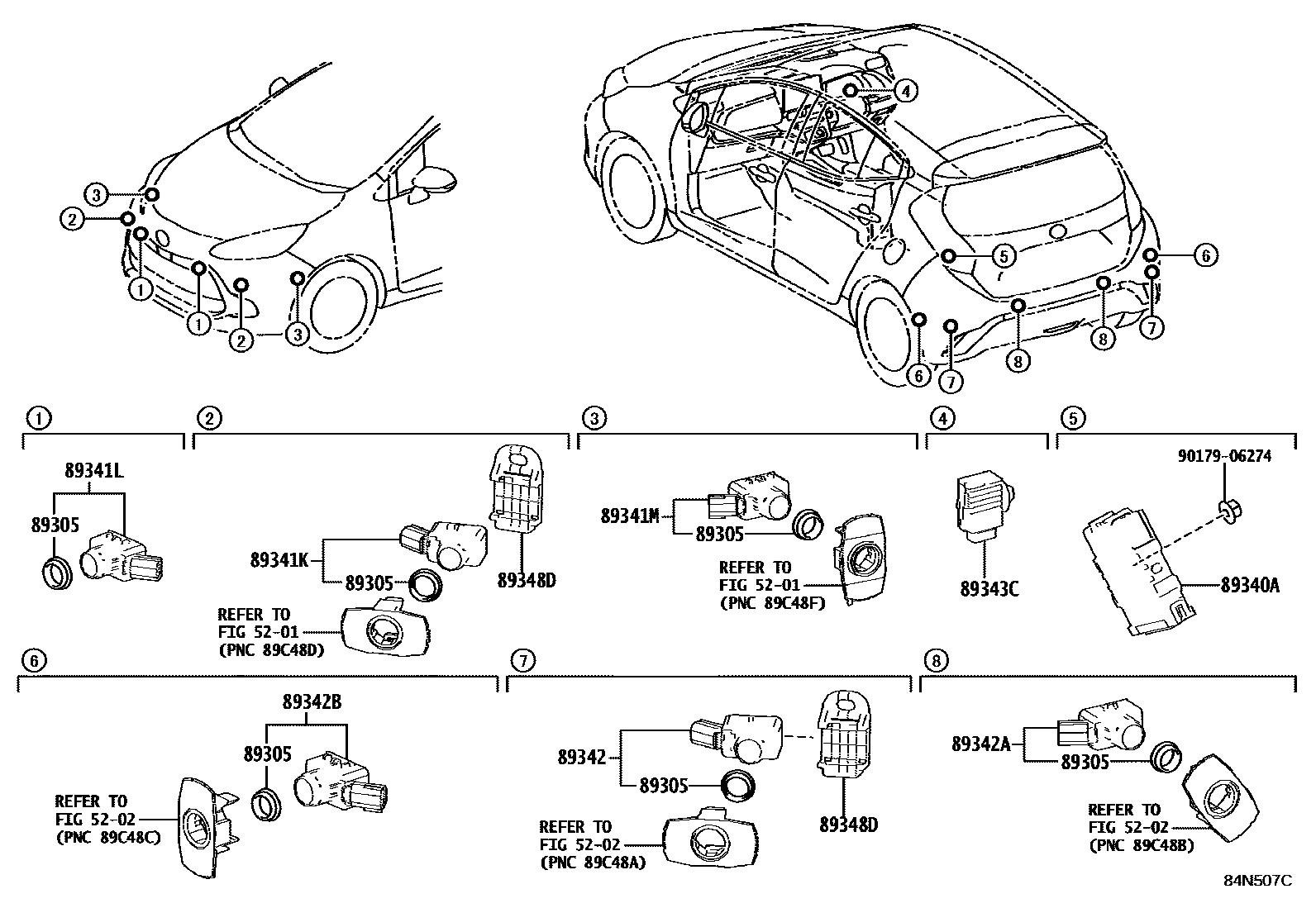 3
2
1
1
2
3
4
5
6
6
7
8
8
7

1
89341L
89305

2
89341K
89305
89348D
REFER TO
FIG 52-01
(PNC 89C48D)

3
89341M
89305
REFER TO
FIG 52-01
(PNC 89C48F)

4
89343C

5
90179-06274
89340A

6
89342B
89305
REFER TO
FIG 52-02
(PNC 89C48C)

7
89342
89305
89348D
REFER TO
FIG 52-02
(PNC 89C48A)

8
89342A
89305
REFER TO
FIG 52-02
(PNC 89C48B)

84N507C