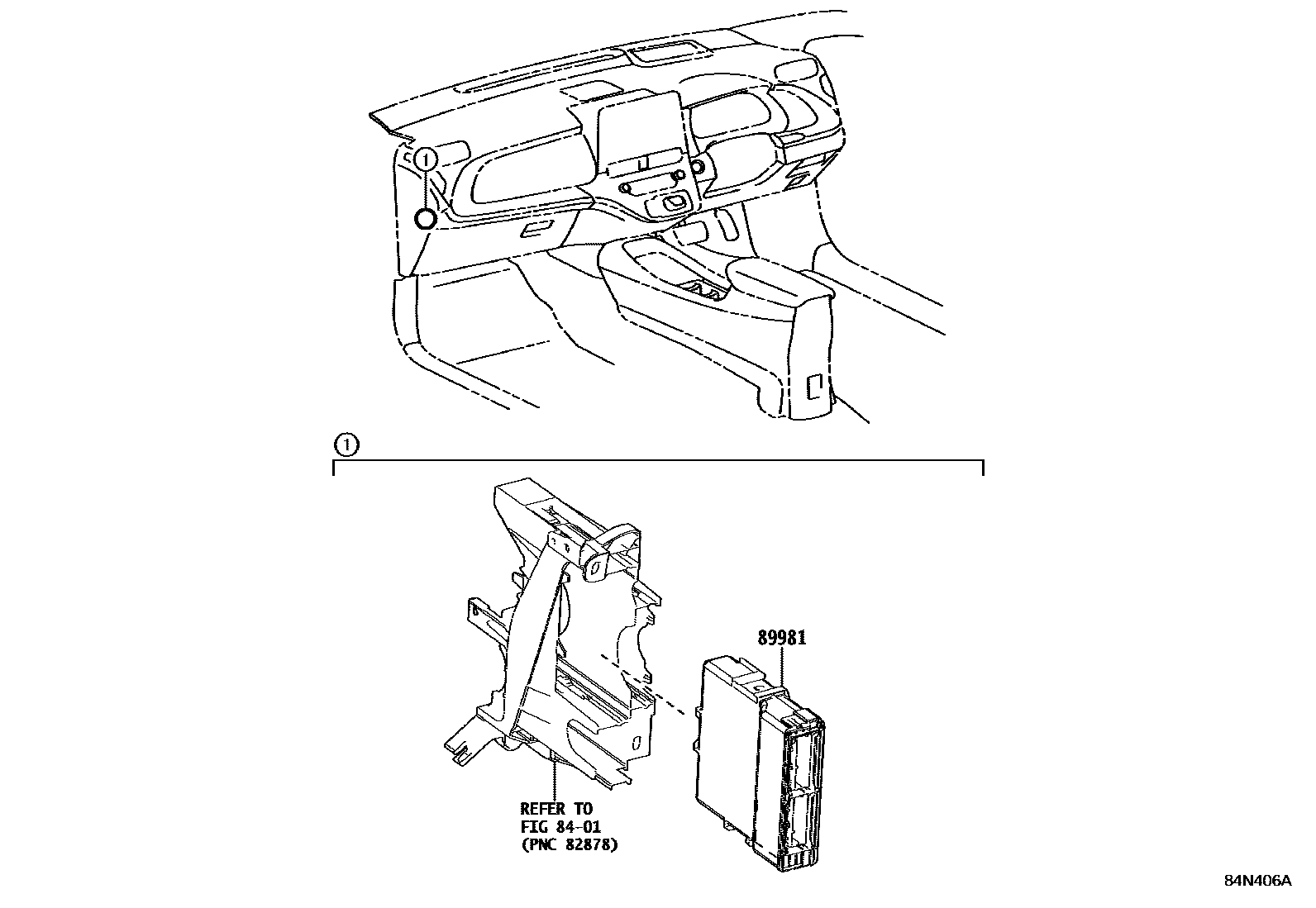 1

1

89981

REFER TO
FIG 84-01
(PNC 82878)

84N406A