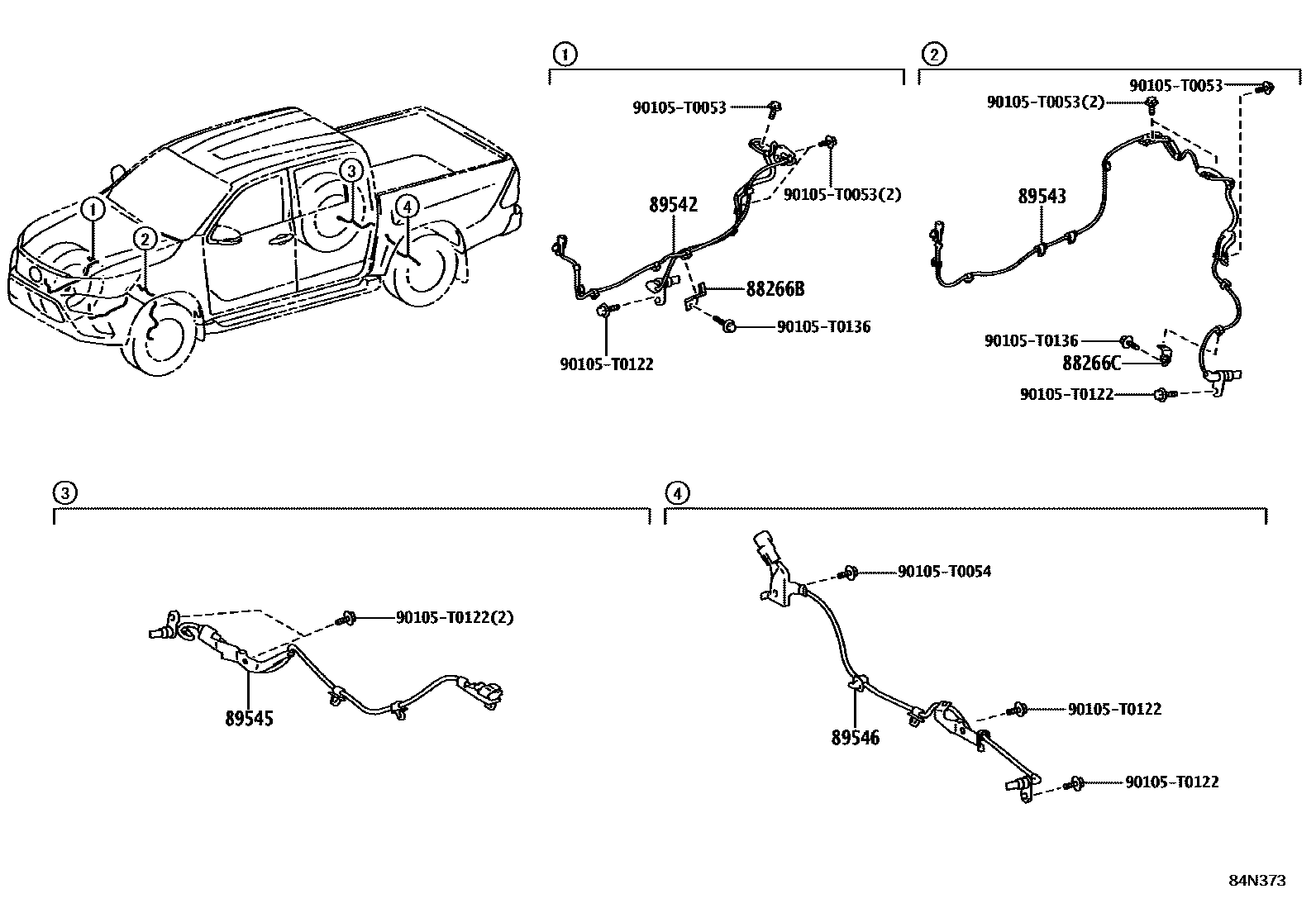 1
2
3
4

1
90105-T0053
90105-T0053(2)
89542
88266B
90105-T0136
90105-T0122

2
90105-T0053
90105-T0053(2)
89543
90105-T0136
88266C
90105-T0122

3
90105-T0122(2)
89545

4
90105-T0054
89546
90105-T0122
90105-T0122

84N373