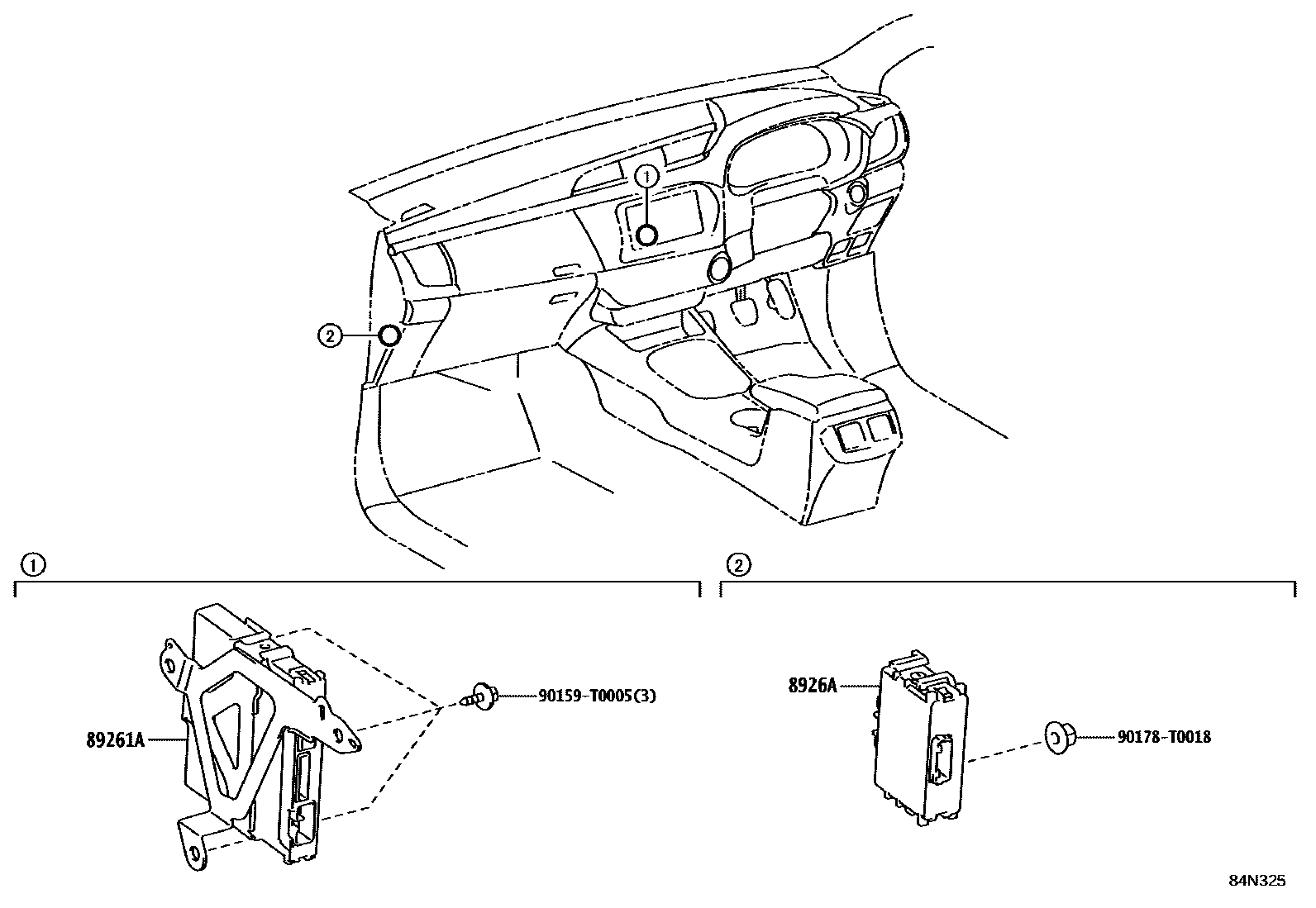 ①

②

①

89261A

90159-T0005(3)

②

8926A

90178-T0018

84N325