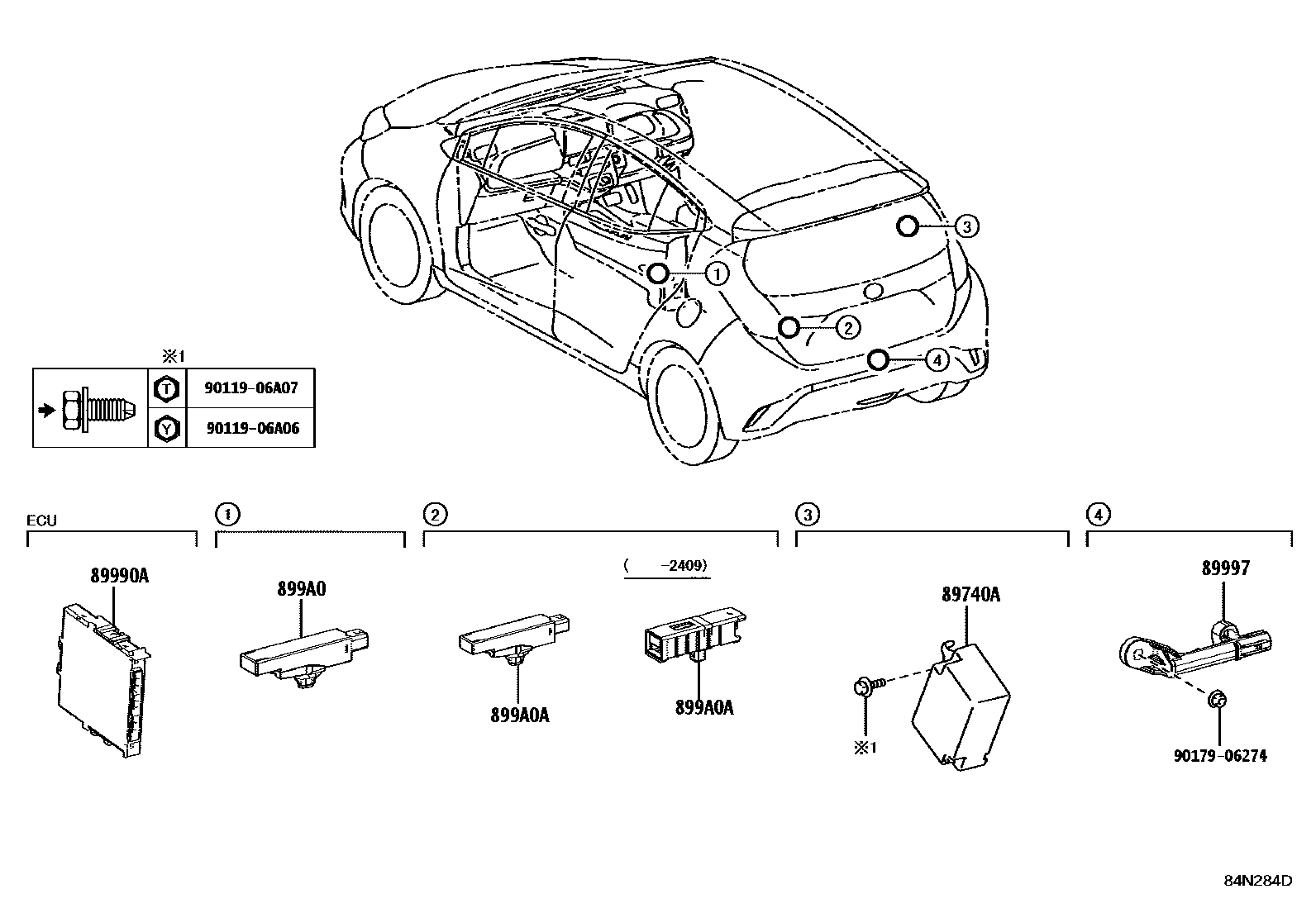 3
1
2
4

※1

| | T | 90119-06A07 |
|---|---|---|
| | Y | 90119-06A06 |

ECU
89990A

1
899A0

2
( -2409)
899A0A
899A0A

3
89740A
※1

4
89997
90179-06274

84N284D