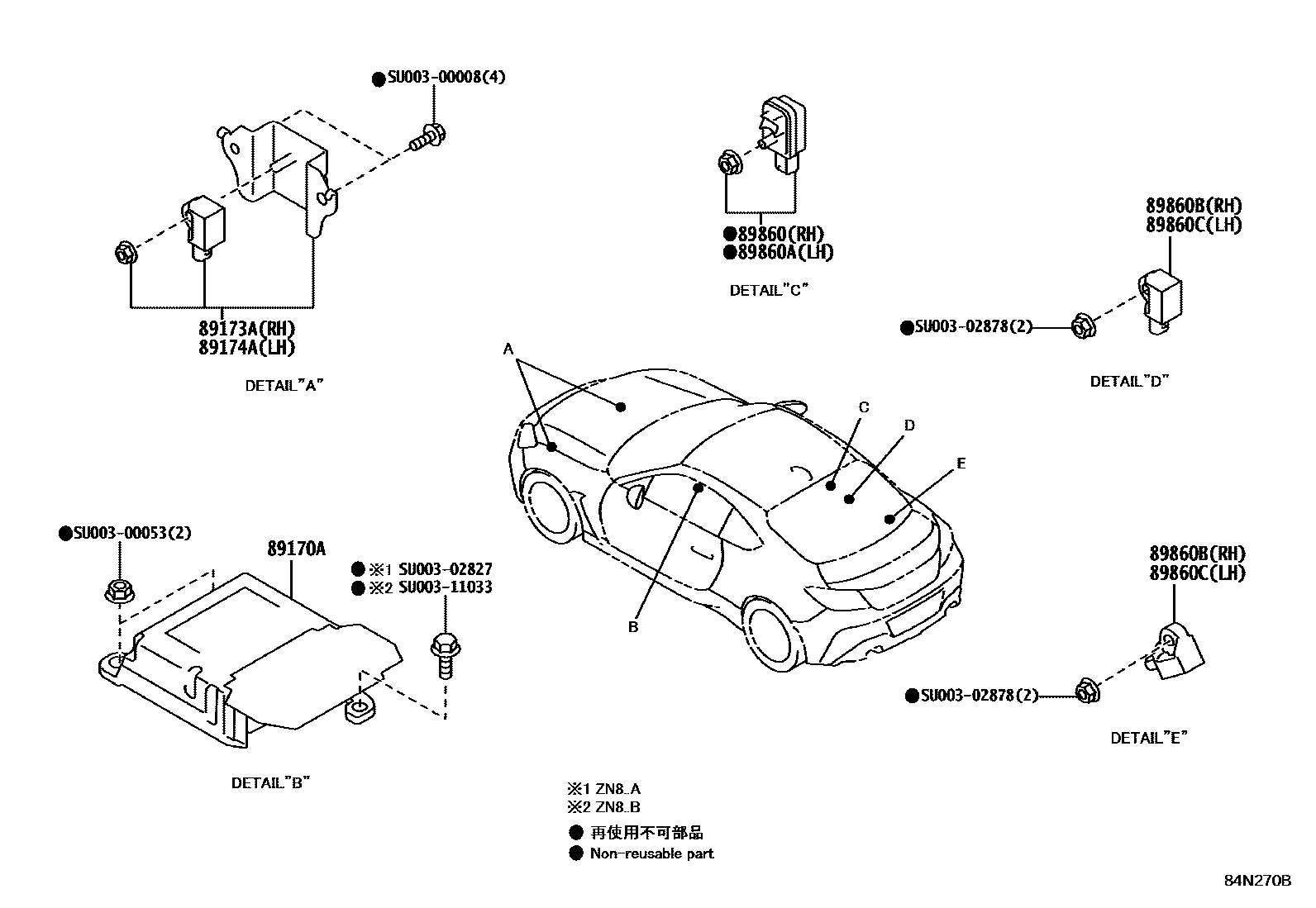 ●SU003-00008(4)

89173A(RH)
89174A(LH)

DETAIL"A"

●89860(RH)
●89860A(LH)

DETAIL"C"

89860B(RH)
89860C(LH)

●SU003-02878(2)

DETAIL"D"

A

C

D

E

B

●SU003-00053(2)

89170A

●※1 SU003-02827
●※2 SU003-11033

DETAIL"B"

89860B(RH)
89860C(LH)

●SU003-02878(2)

DETAIL"E"

※1 ZN8..A
※2 ZN8..B
● 再使用不可部品
● Non-reusable part

84N270B