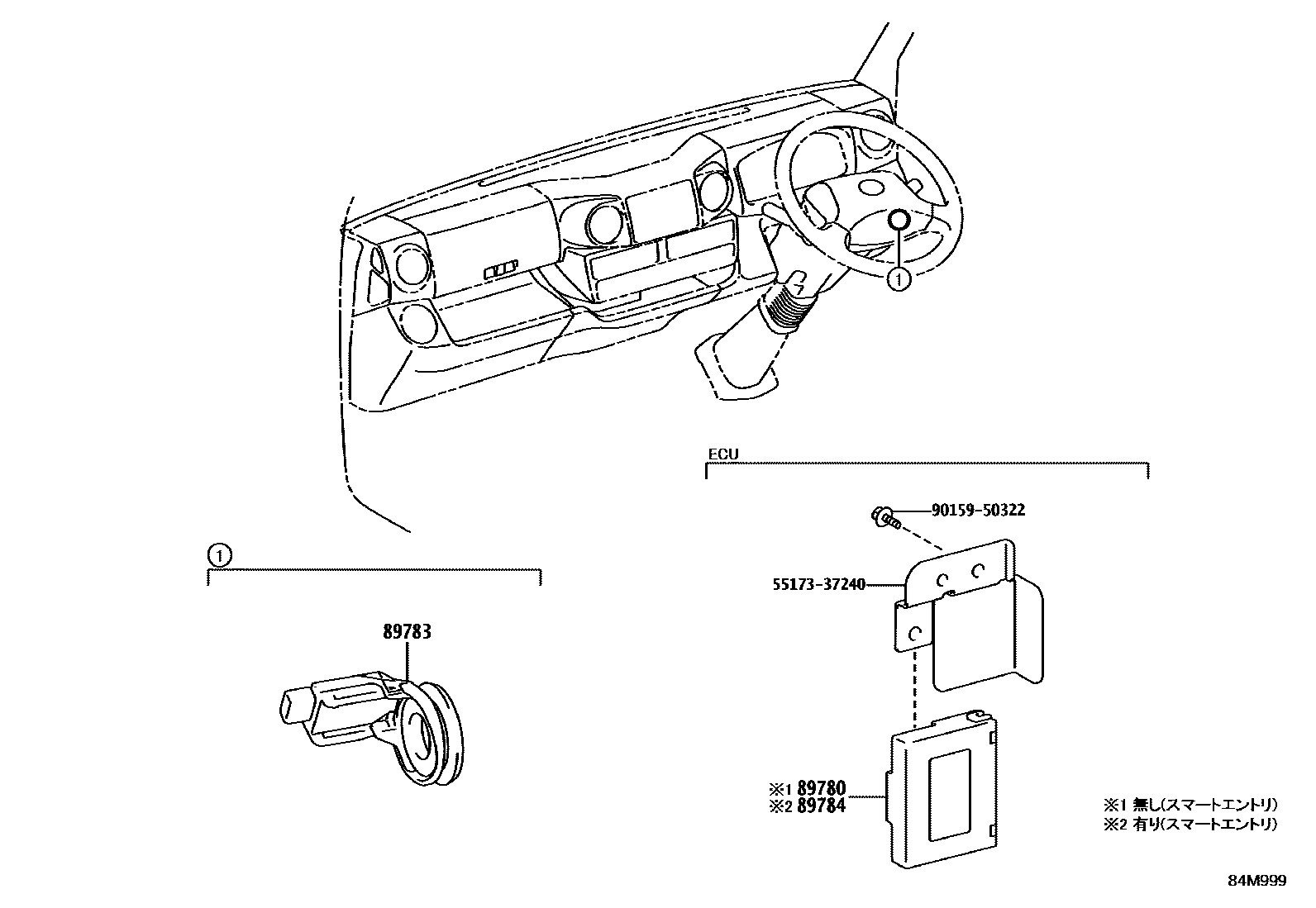 ①

ECU

90159-50322

55173-37240

①

89783

※1 89780
※2 89784

※1 無し(スマートエントリ)
※2 有り(スマートエントリ)

84M999