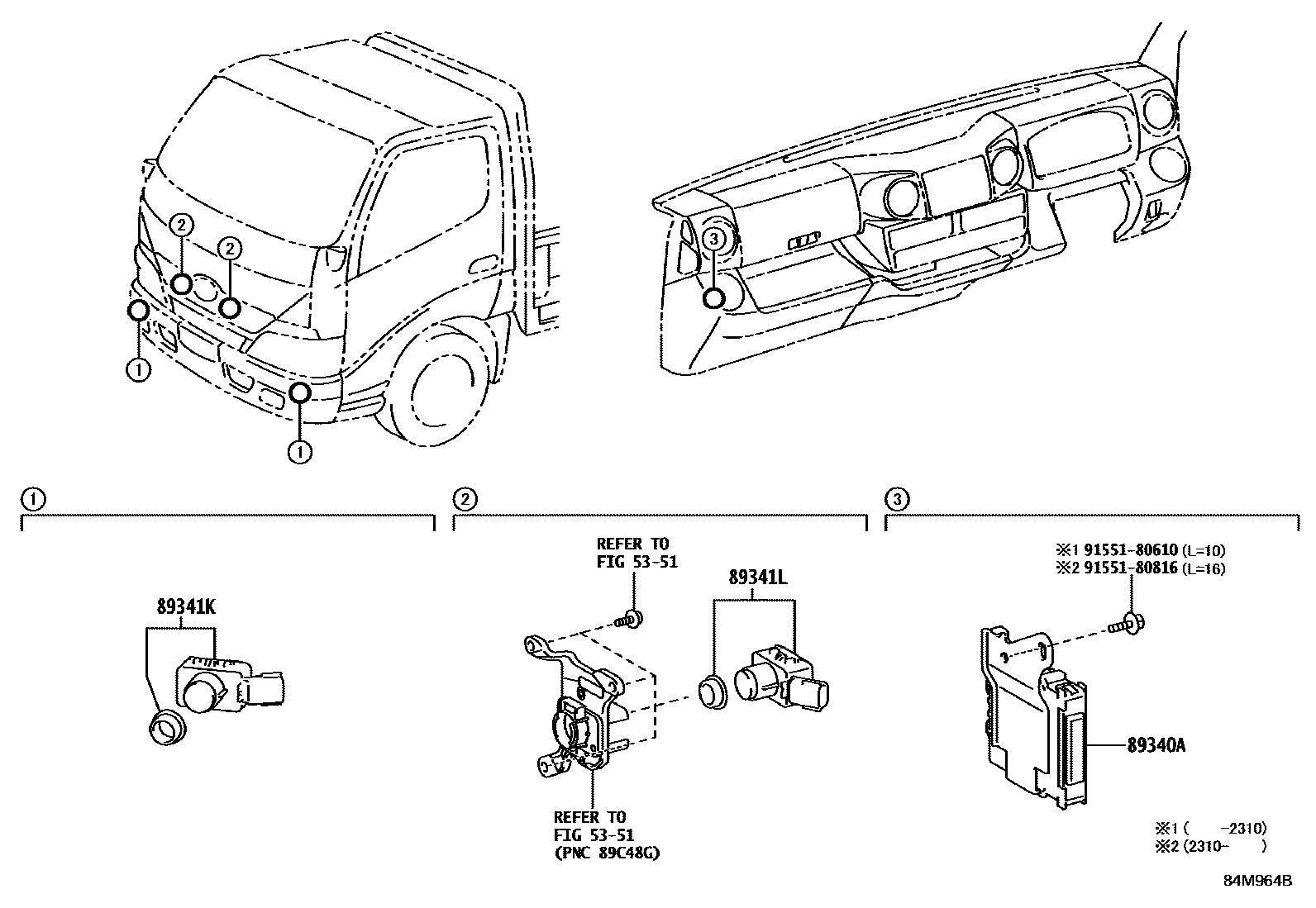 2
2
3
1
1

1
89341K

2
REFER TO
FIG 53-51
89341L
REFER TO
FIG 53-51
(PNC 89C48G)

3
※1 91551-80610 (L=10)
※2 91551-80816 (L=16)
89340A
※1 (　　-2310)
※2 (2310-　　)

84M964B