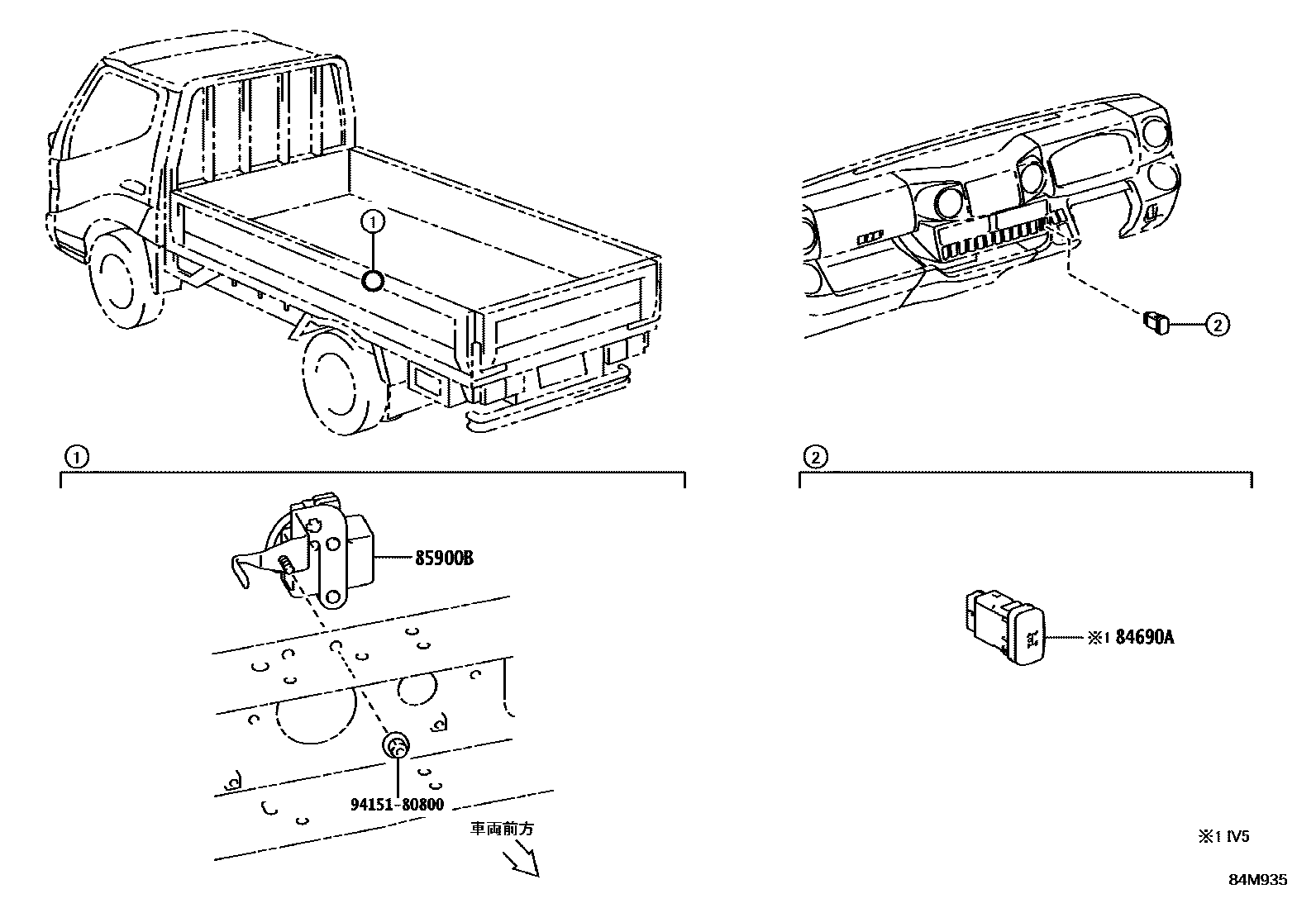 1

2

1

85900B

94151-80800

車両前方

2

※1 84690A

※1 IV5

84M935