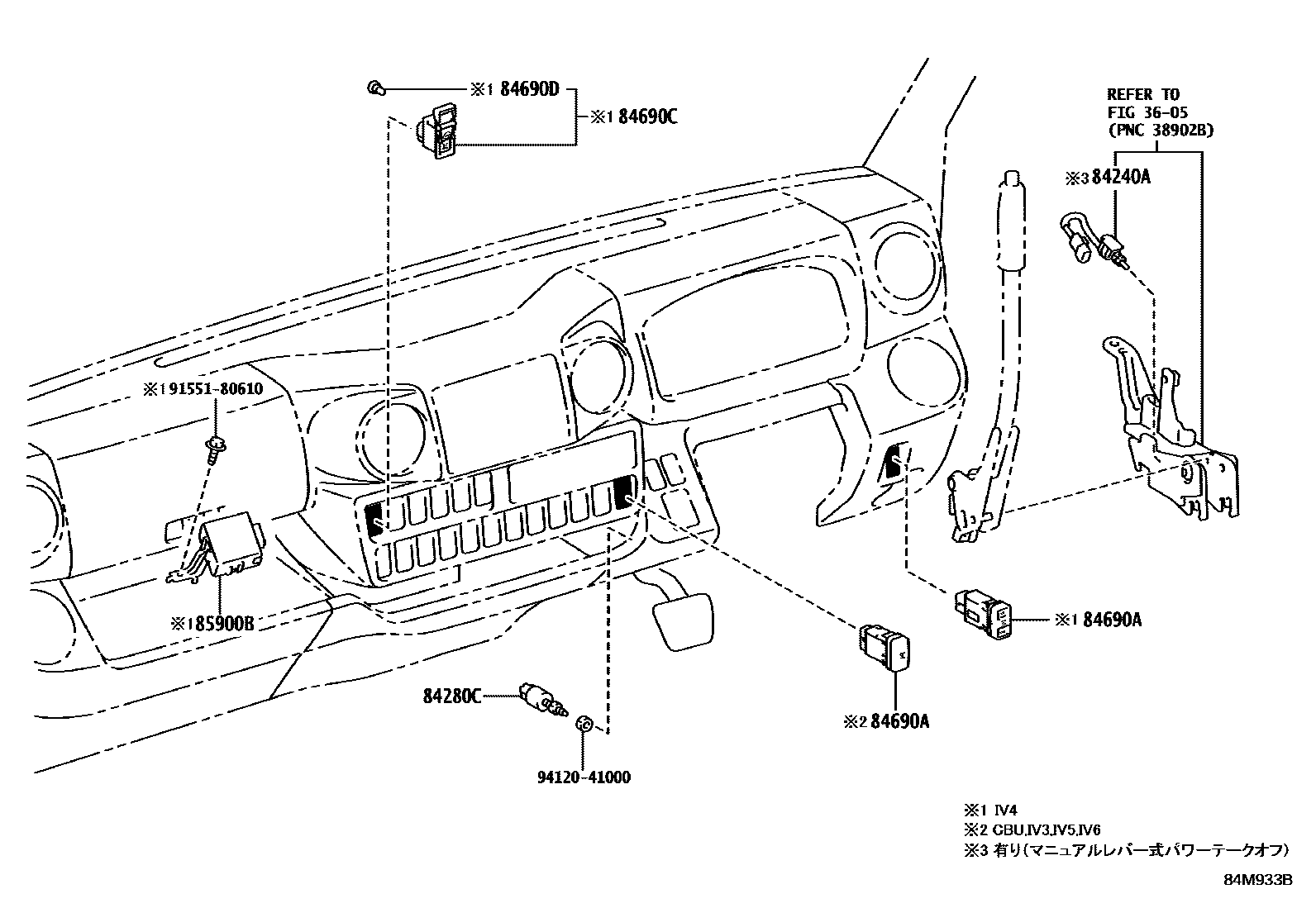 ※1 84690D
※1 84690C
REFER TO
FIG 36-05
(PNC 38902B)
※3 84240A
※1 91551-80610
※1 85900B
※1 84690A
84280C
※2 84690A
94120-41000
※1 IV4
※2 CBU,IV3,IV5,IV6
※3 有り(マニュアルレバー式パワーテークオフ)
84M933B