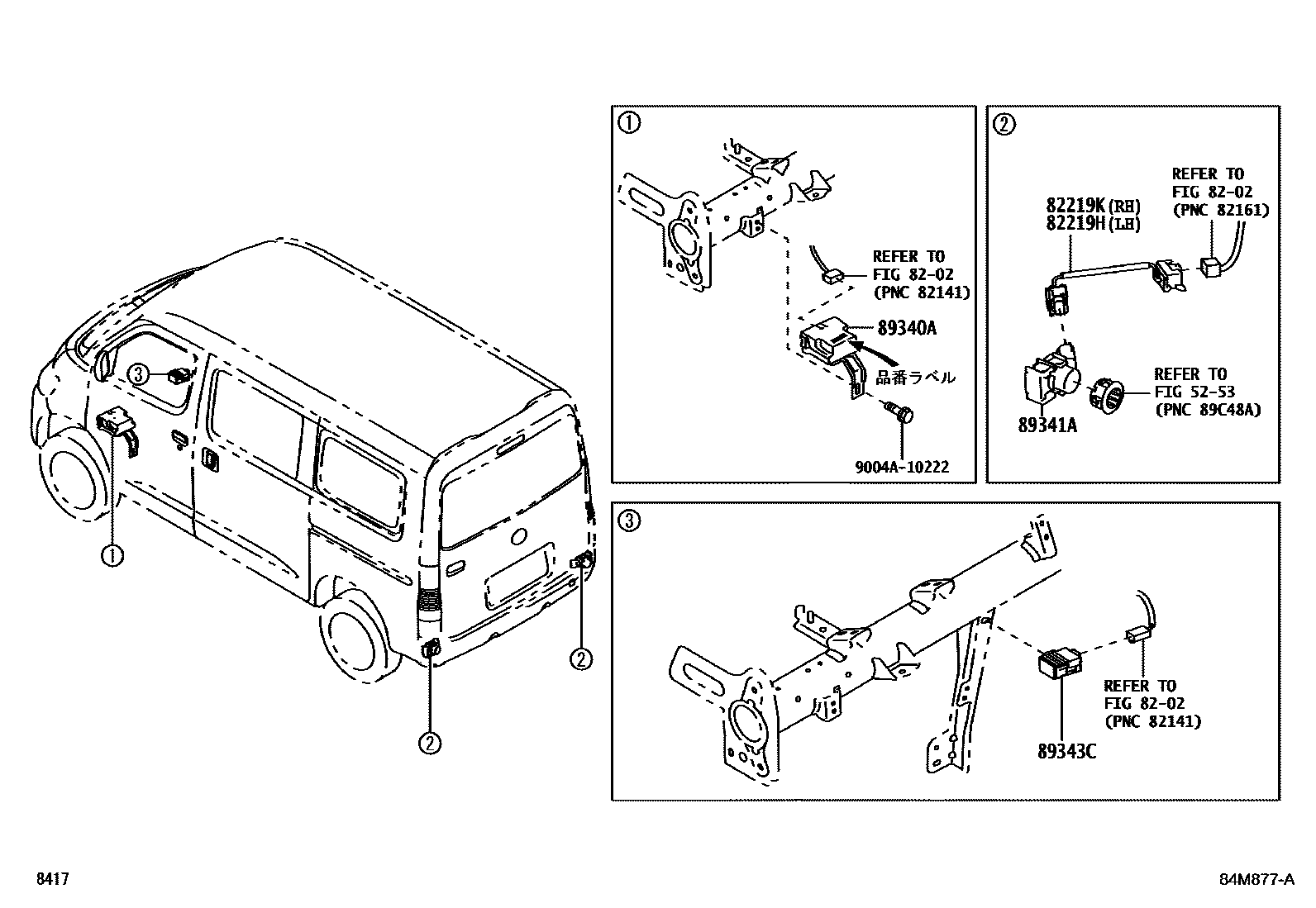 ③

①

②

②

①

REFER TO
FIG 82-02
(PNC 82141)

89340A

品番ラベル

9004A-10222

②

REFER TO
FIG 82-02
(PNC 82161)

82219K(RH)
82219H(LH)

REFER TO
FIG 52-53
(PNC 89C48A)

89341A

③

REFER TO
FIG 82-02
(PNC 82141)

89343C

8417

84M877-A