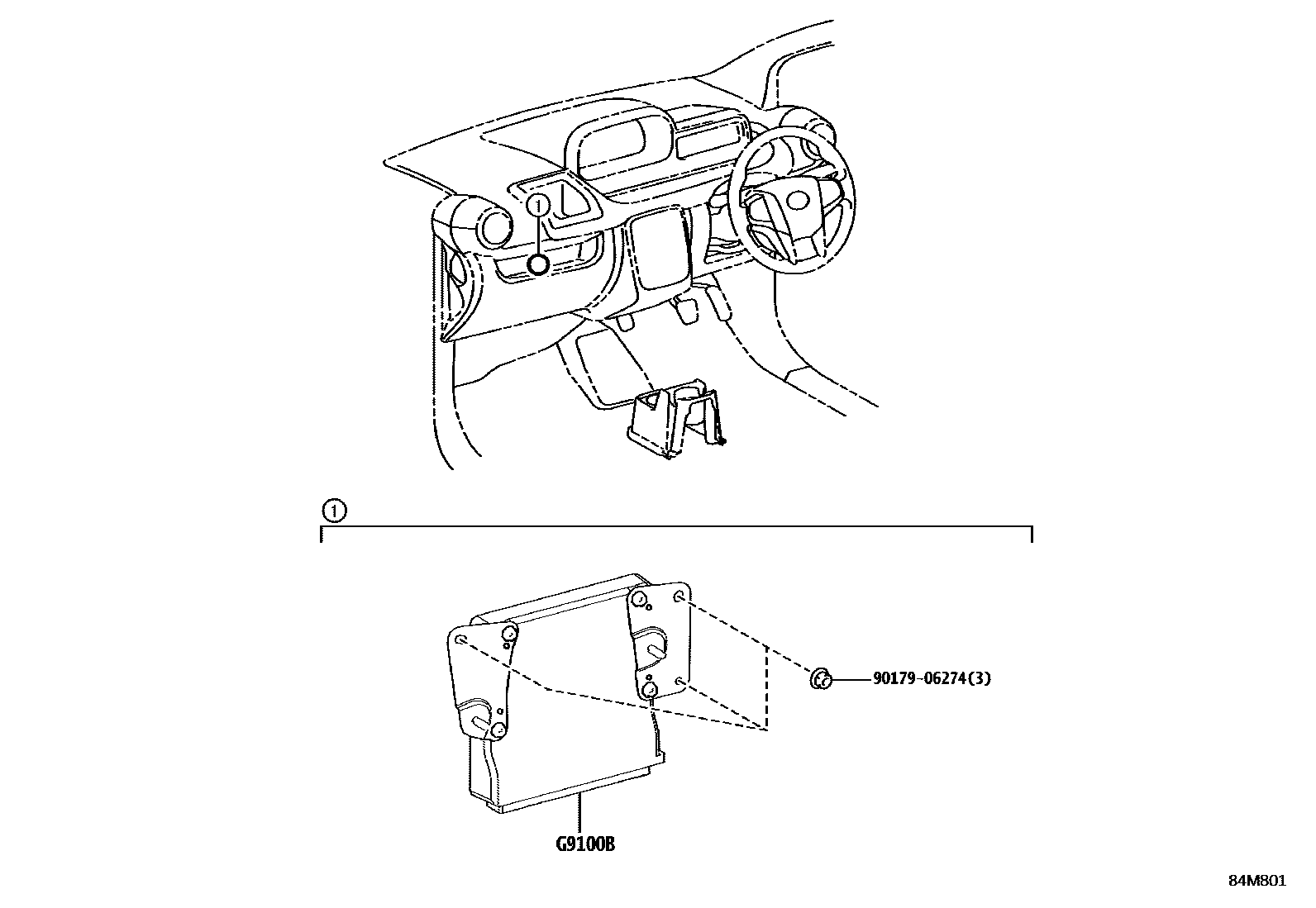 1

1

90179-06274(3)

G9100B

84M801