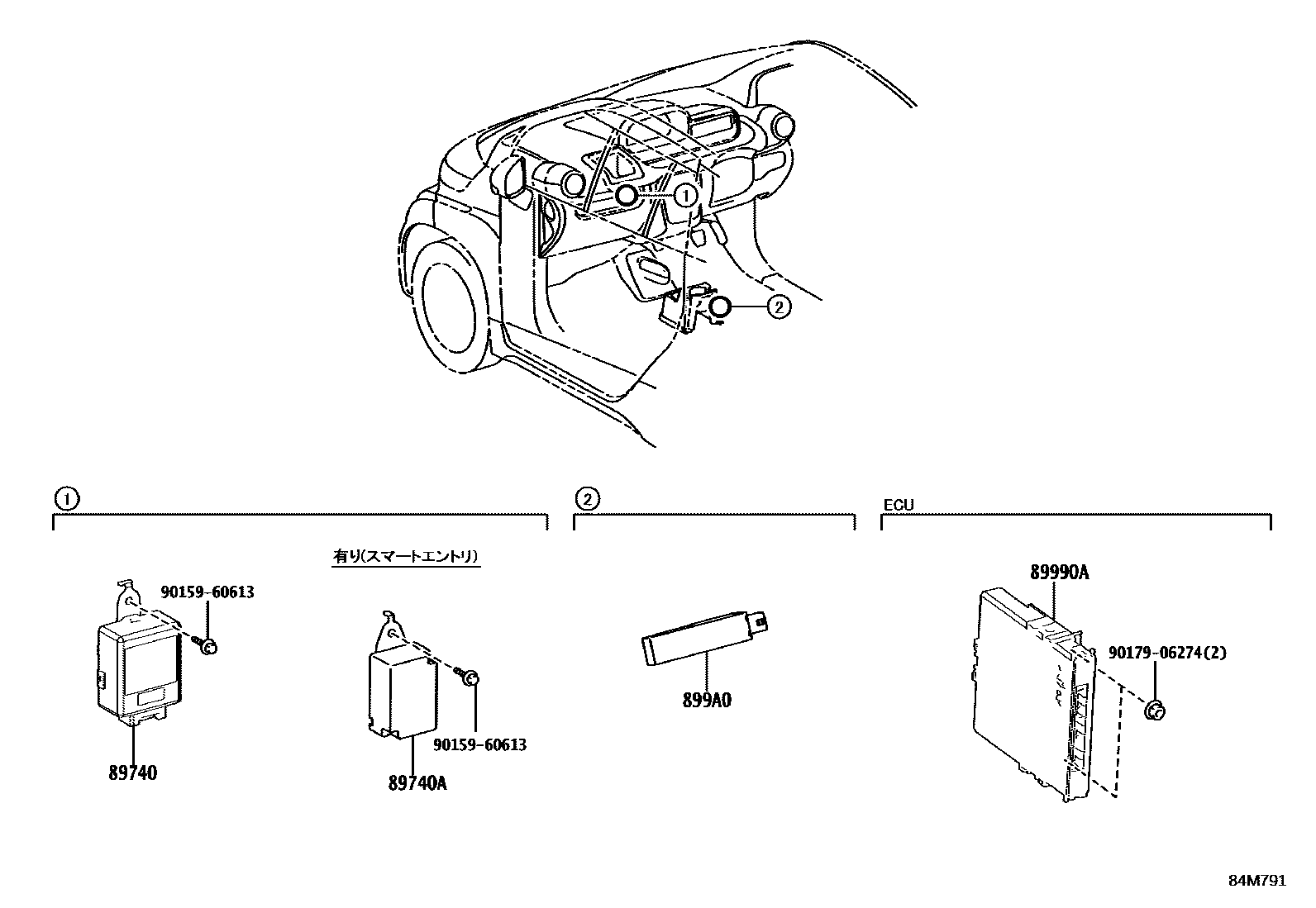 ①

②

①

有り(スマートエントリ)

90159-60613

89740

90159-60613

89740A

②

899A0

ECU

89990A

90179-06274(2)

84M791