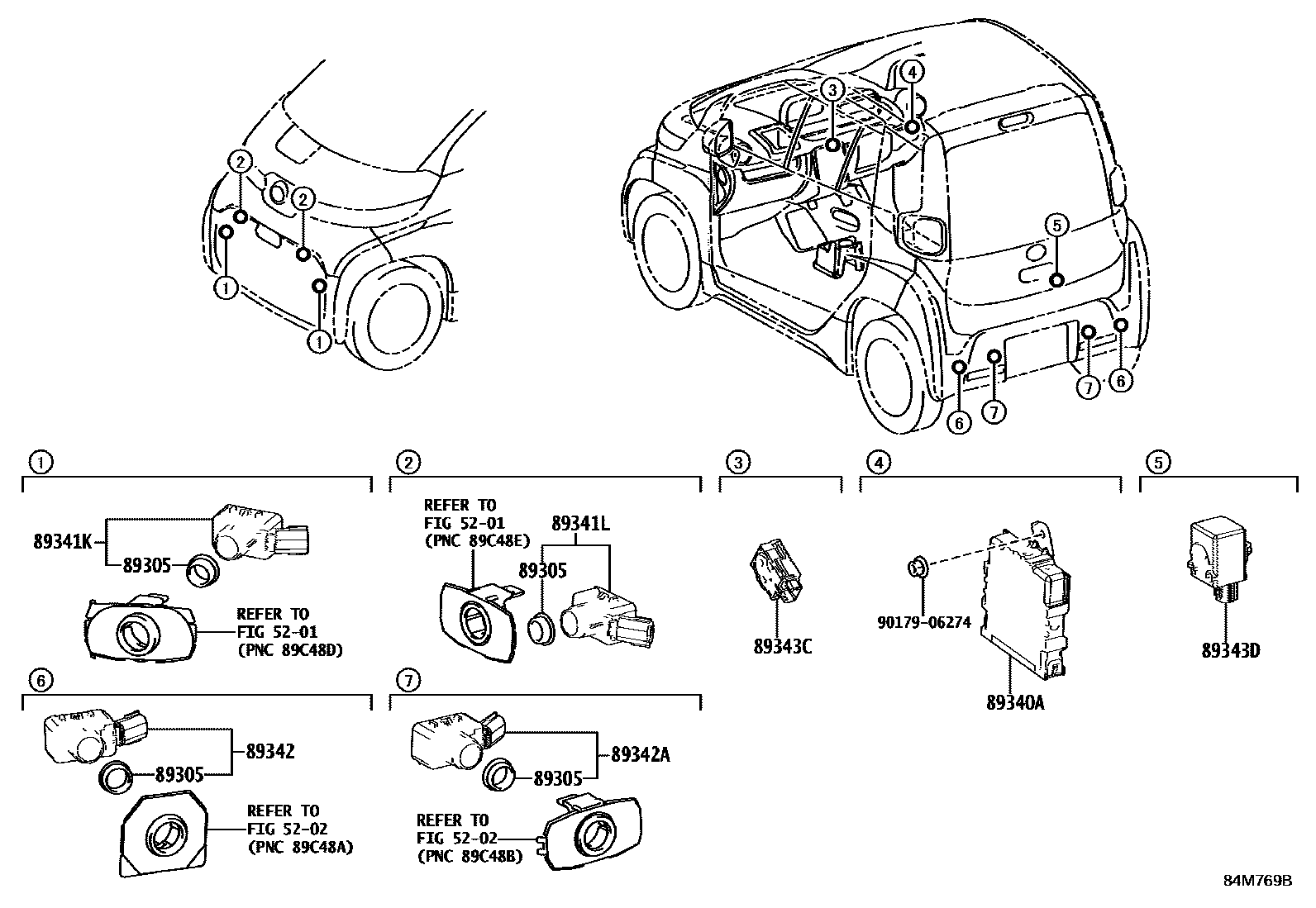 2
2
1
1
3
4
5
6
7
7
6

1
89341K
89305
REFER TO
FIG 52-01
(PNC 89C48D)

2
REFER TO
FIG 52-01
(PNC 89C48E)
89341L
89305

3
89343C

4
90179-06274
89340A

5
89343D

6
89342
89305
REFER TO
FIG 52-02
(PNC 89C48A)

7
89342A
89305
REFER TO
FIG 52-02
(PNC 89C48B)

84M769B