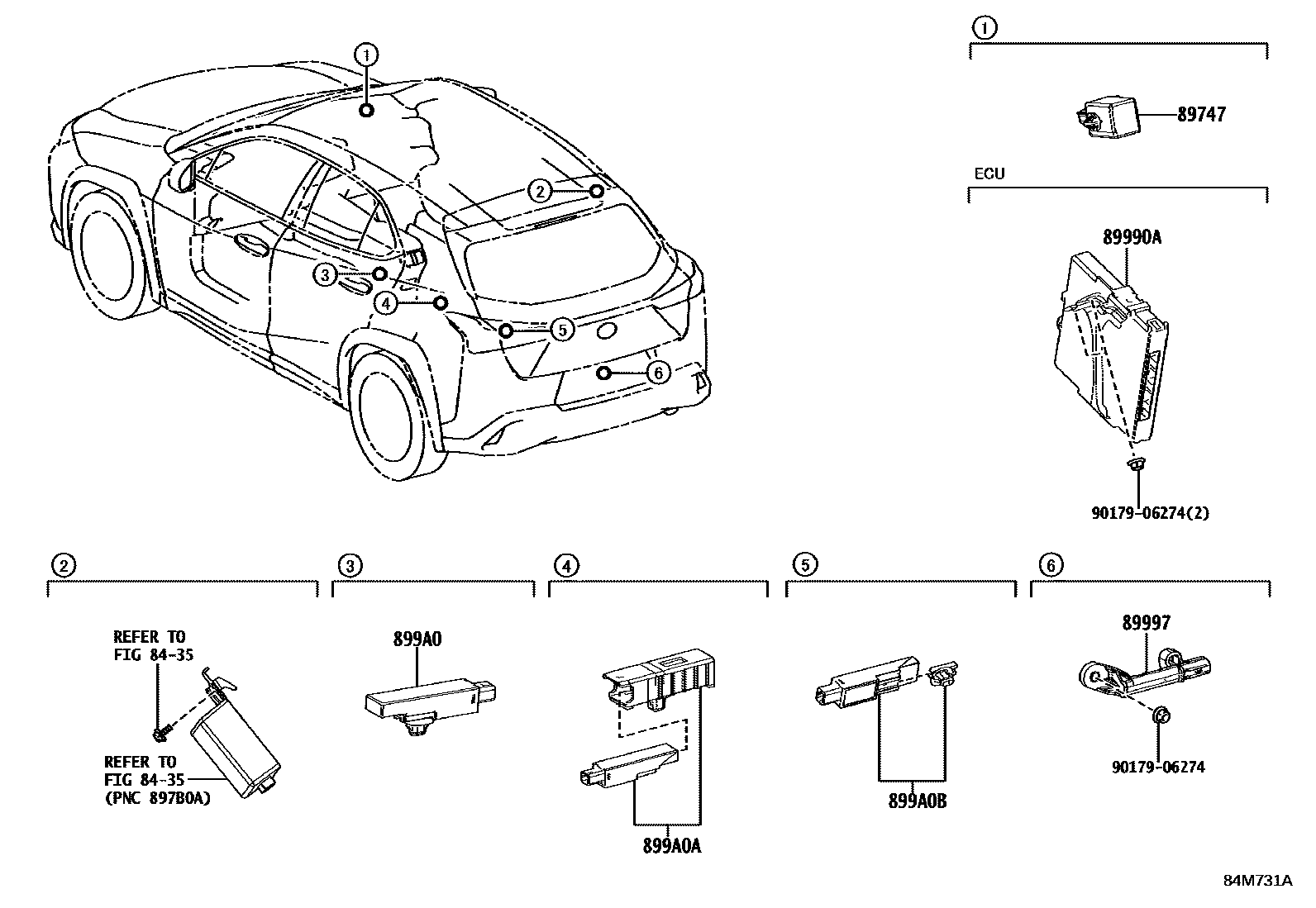 1
2
3
4
5
6

1
89747

ECU
89990A
90179-06274(2)

2
REFER TO
FIG 84-35
REFER TO
FIG 84-35
(PNC 897B0A)

3
899A0

4
899A0A

5
899A0B

6
89997
90179-06274

84M731A