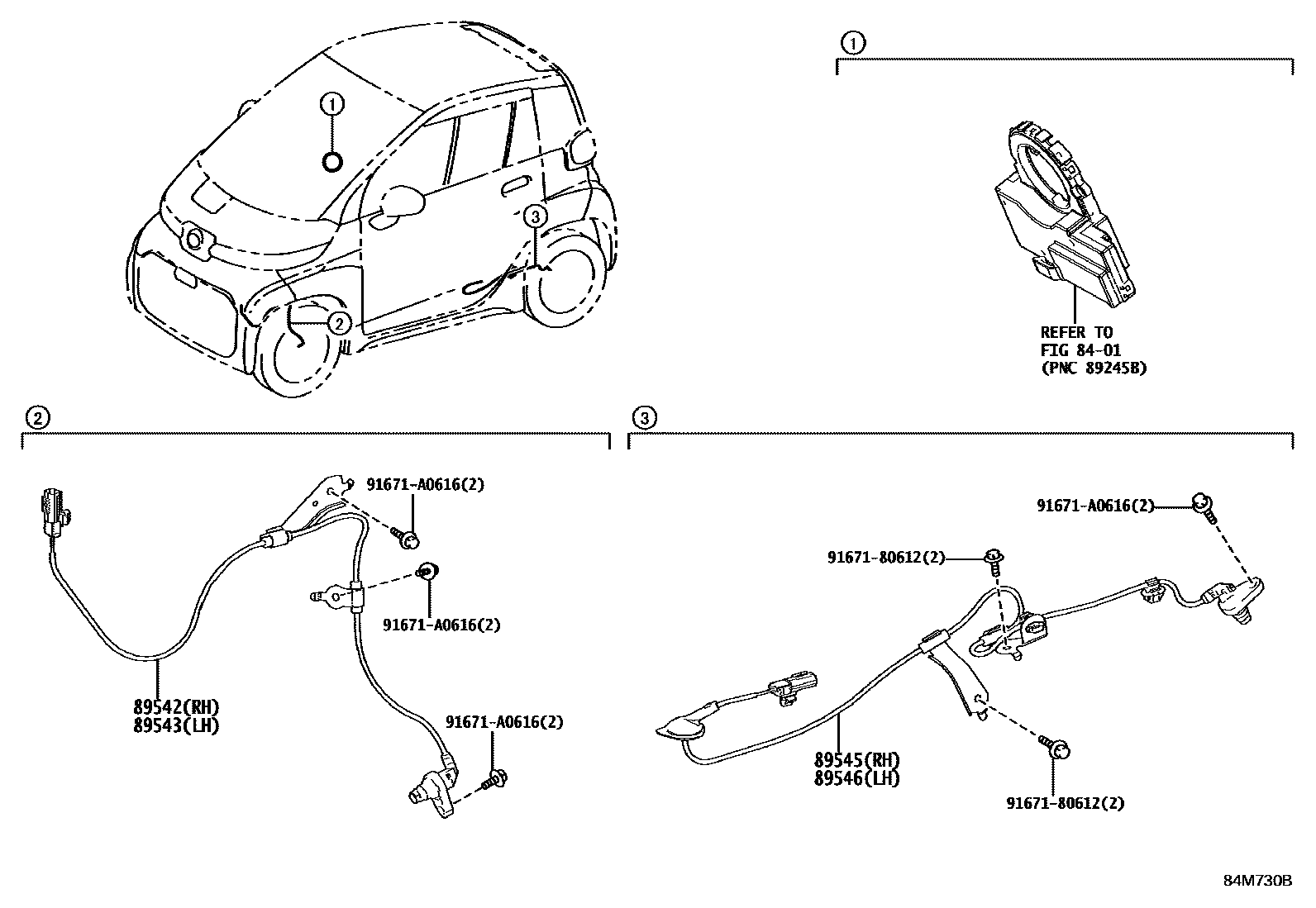 1
3
2

1

REFER TO
FIG 84-01
(PNC 89245B)

2

91671-A0616(2)
91671-A0616(2)
89542(RH)
89543(LH)
91671-A0616(2)

3

91671-A0616(2)
91671-80612(2)
89545(RH)
89546(LH)
91671-80612(2)

84M730B