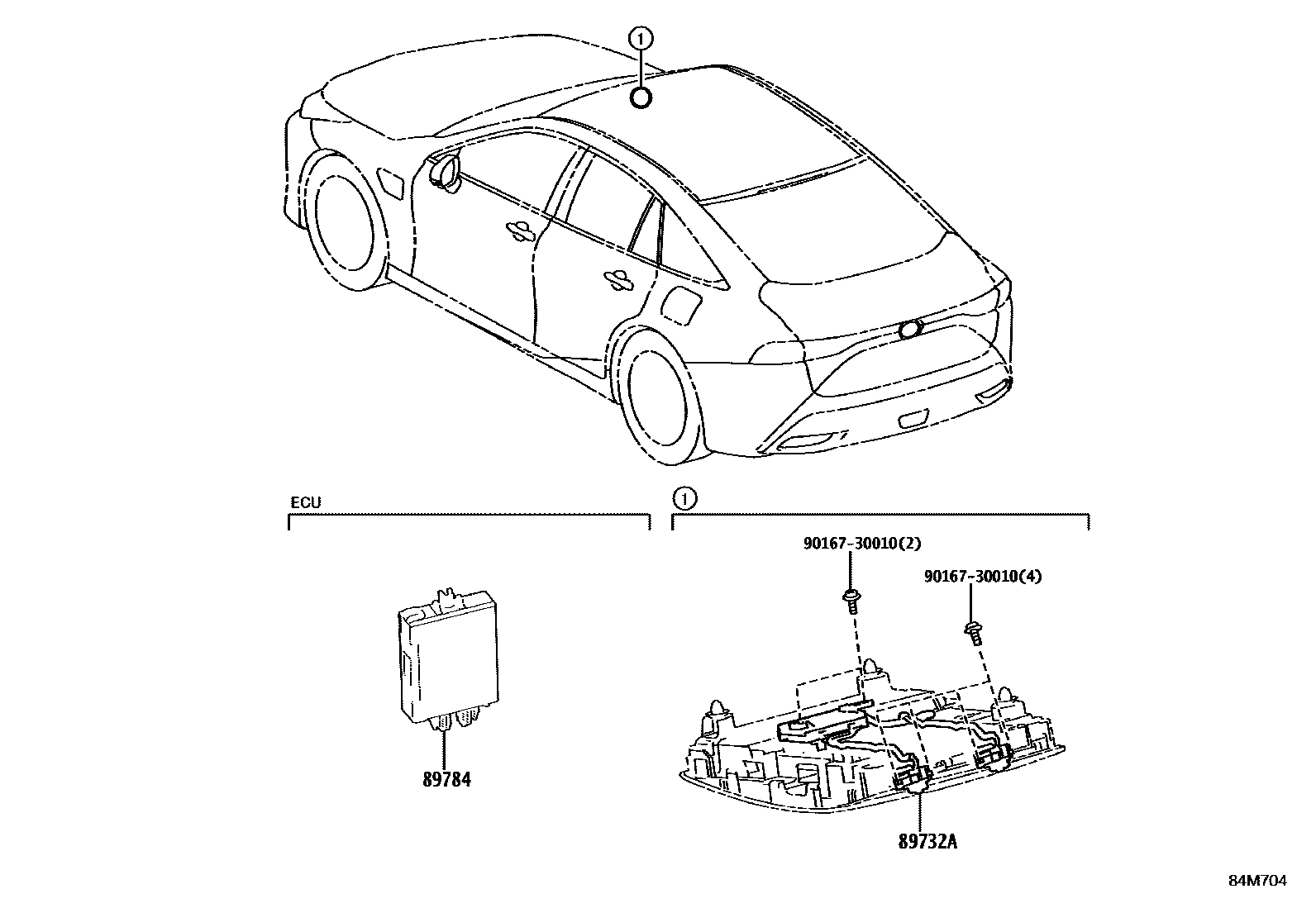 ①

ECU

①

90167-30010(2)

90167-30010(4)

89784

89732A

84M704