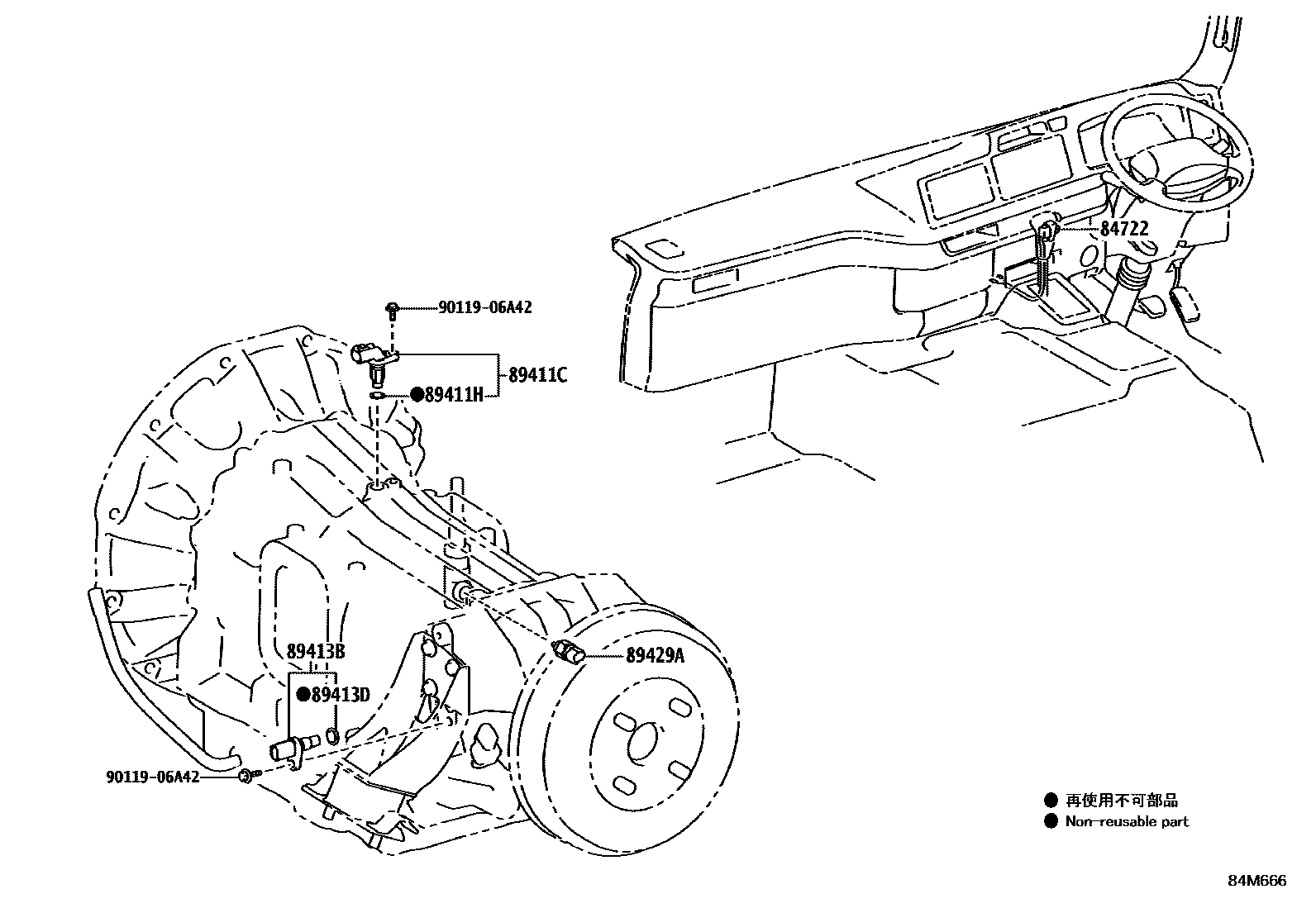 84722

90119-06A42

89411C

●89411H

89413B

●89413D

89429A

90119-06A42

● 再使用不可部品
● Non-reusable part

84M666