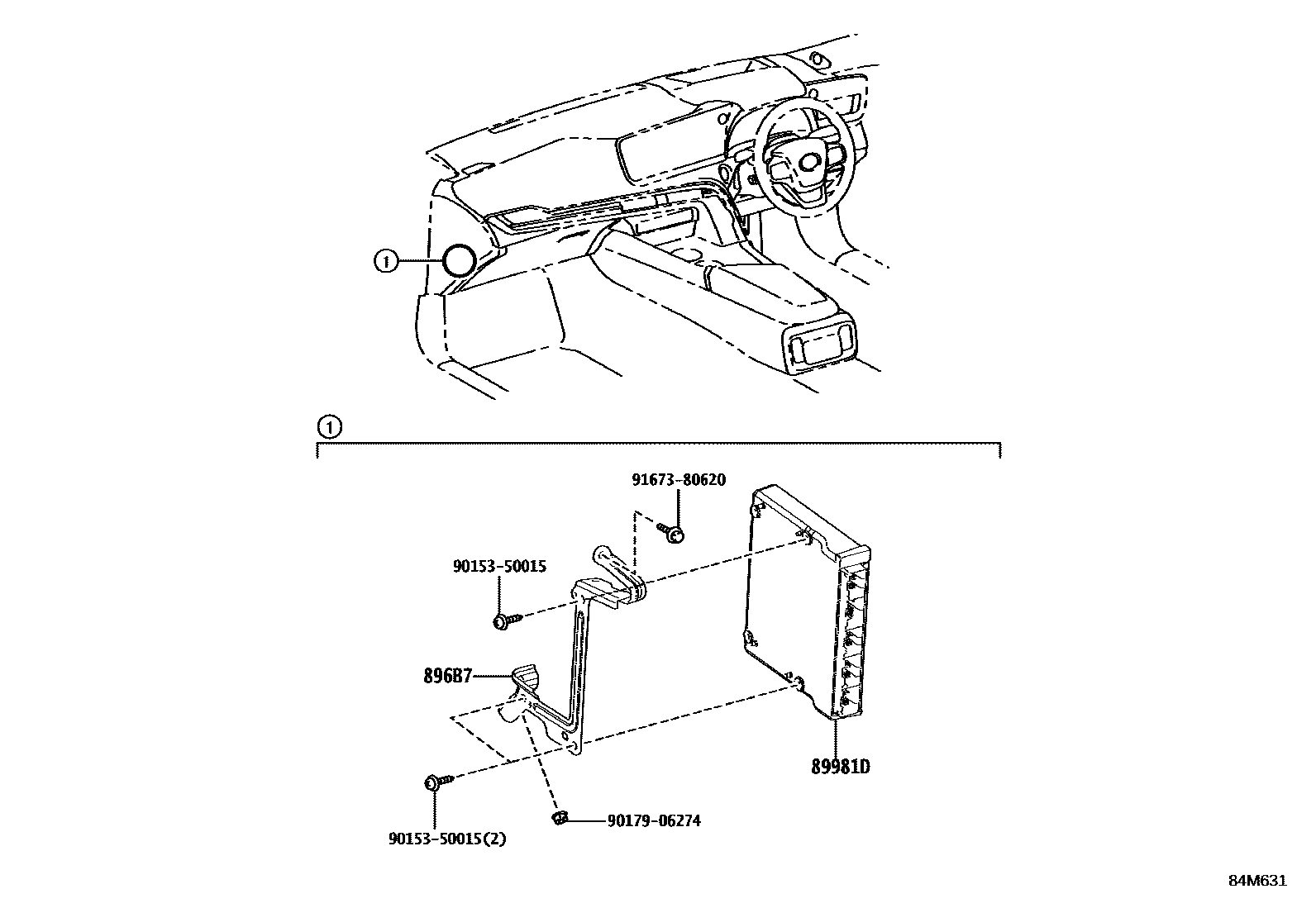 1

1

91673-80620

90153-50015

896B7

89981D

90153-50015(2)

90179-06274

84M631