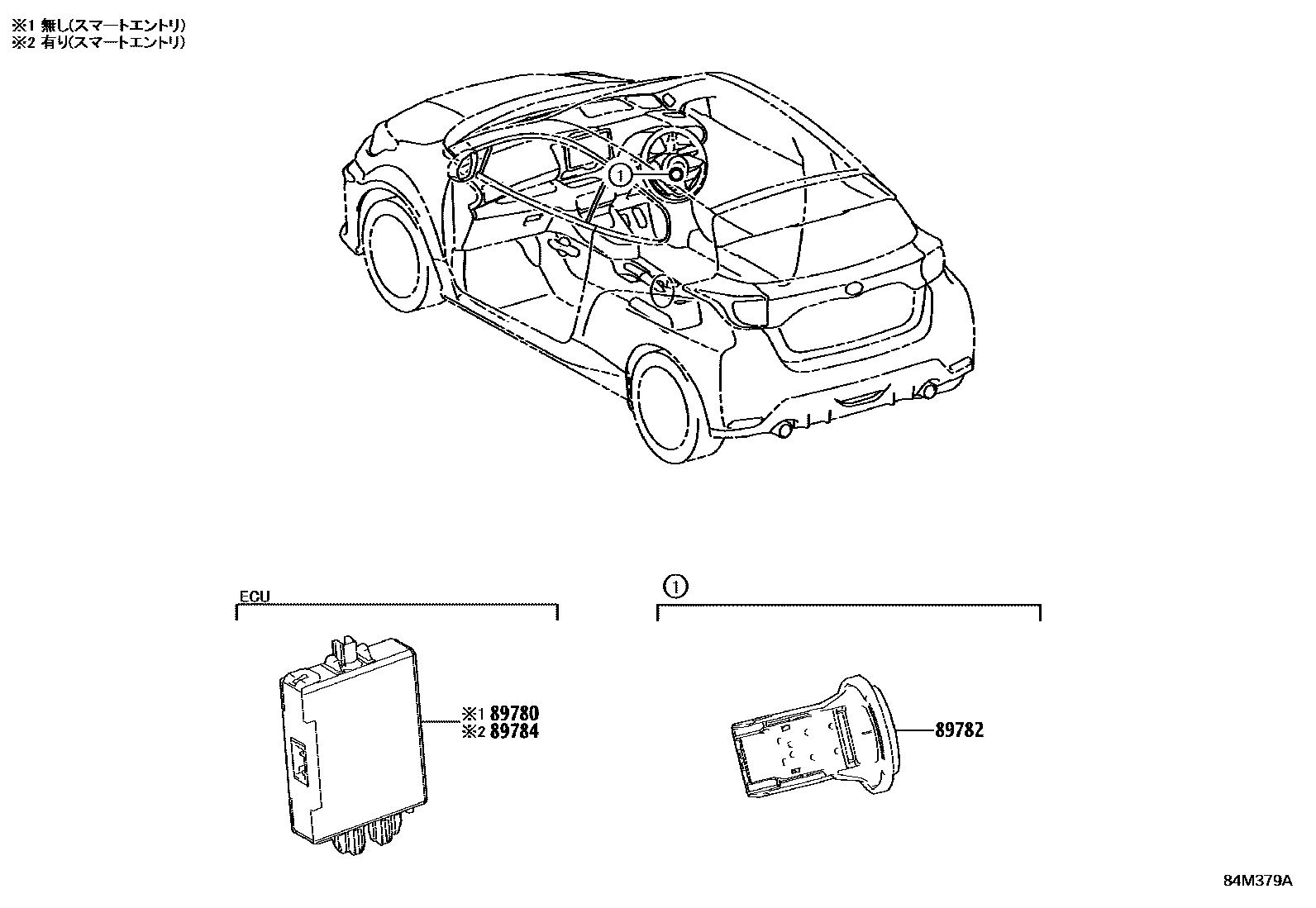 ※1 無し(スマートエントリ)
※2 有り(スマートエントリ)

①

ECU

※1 89780
※2 89784

①

89782

84M379A