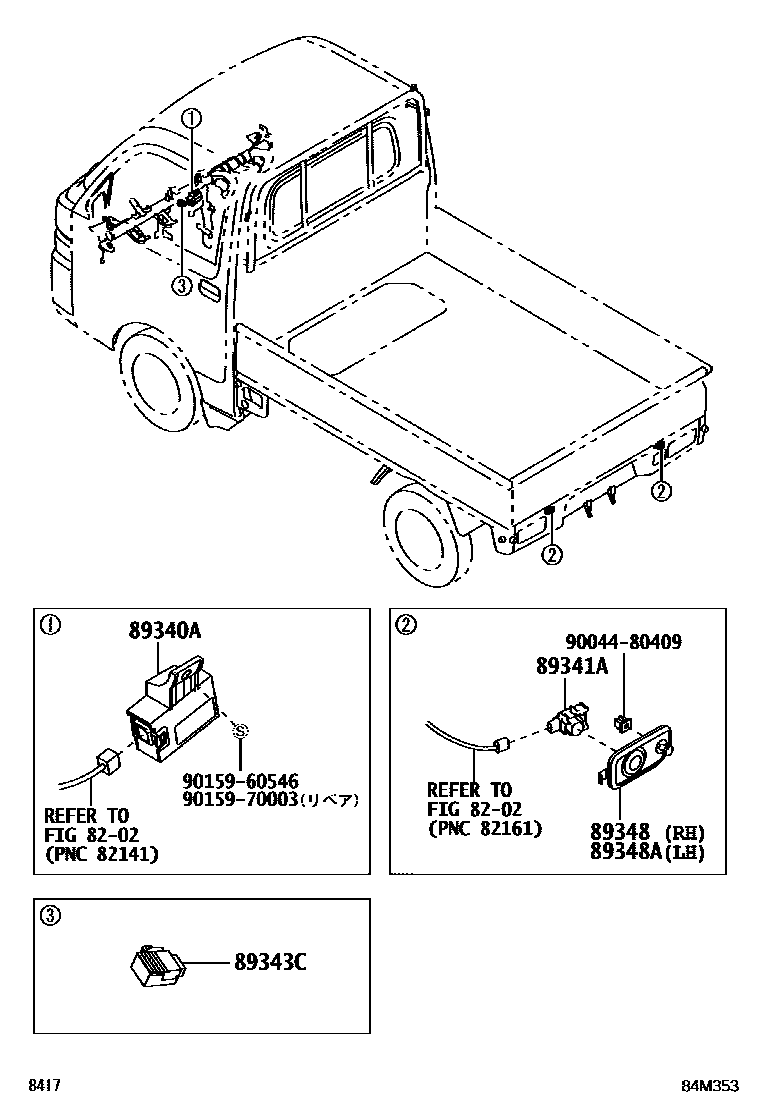 ①

③

②

②

①

89340A

90159-60546
90159-70003(リペア)

REFER TO
FIG 82-02
(PNC 82141)

②

90044-80409

89341A

REFER TO
FIG 82-02
(PNC 82161)

89348 (RH)
89348A(LH)

③

89343C

8417

84M353