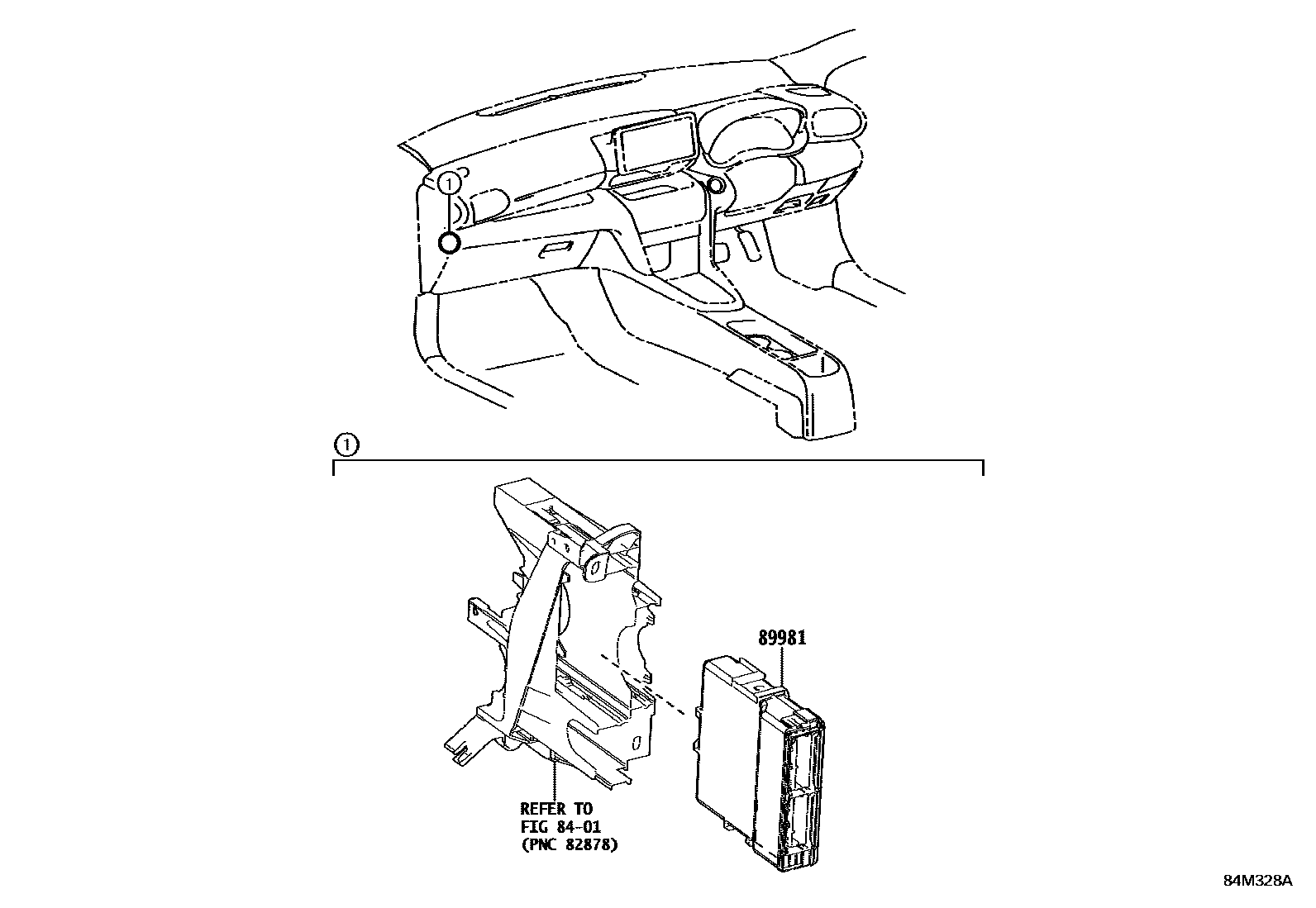 1

1

89981

REFER TO
FIG 84-01
(PNC 82878)

84M328A