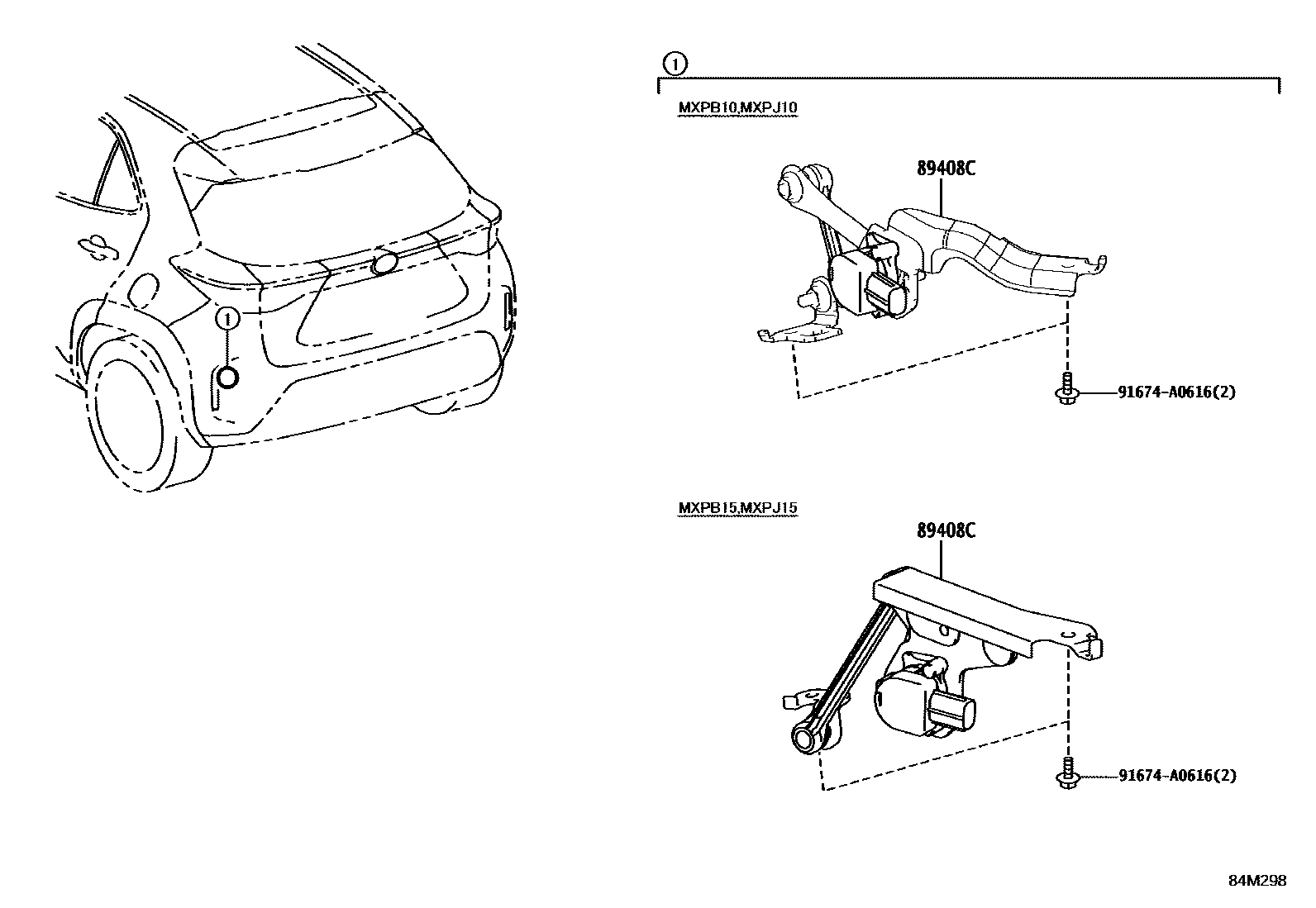 ①

①

MXPB10,MXPJ10

89408C

91674-A0616(2)

MXPB15,MXPJ15

89408C

91674-A0616(2)

84M298