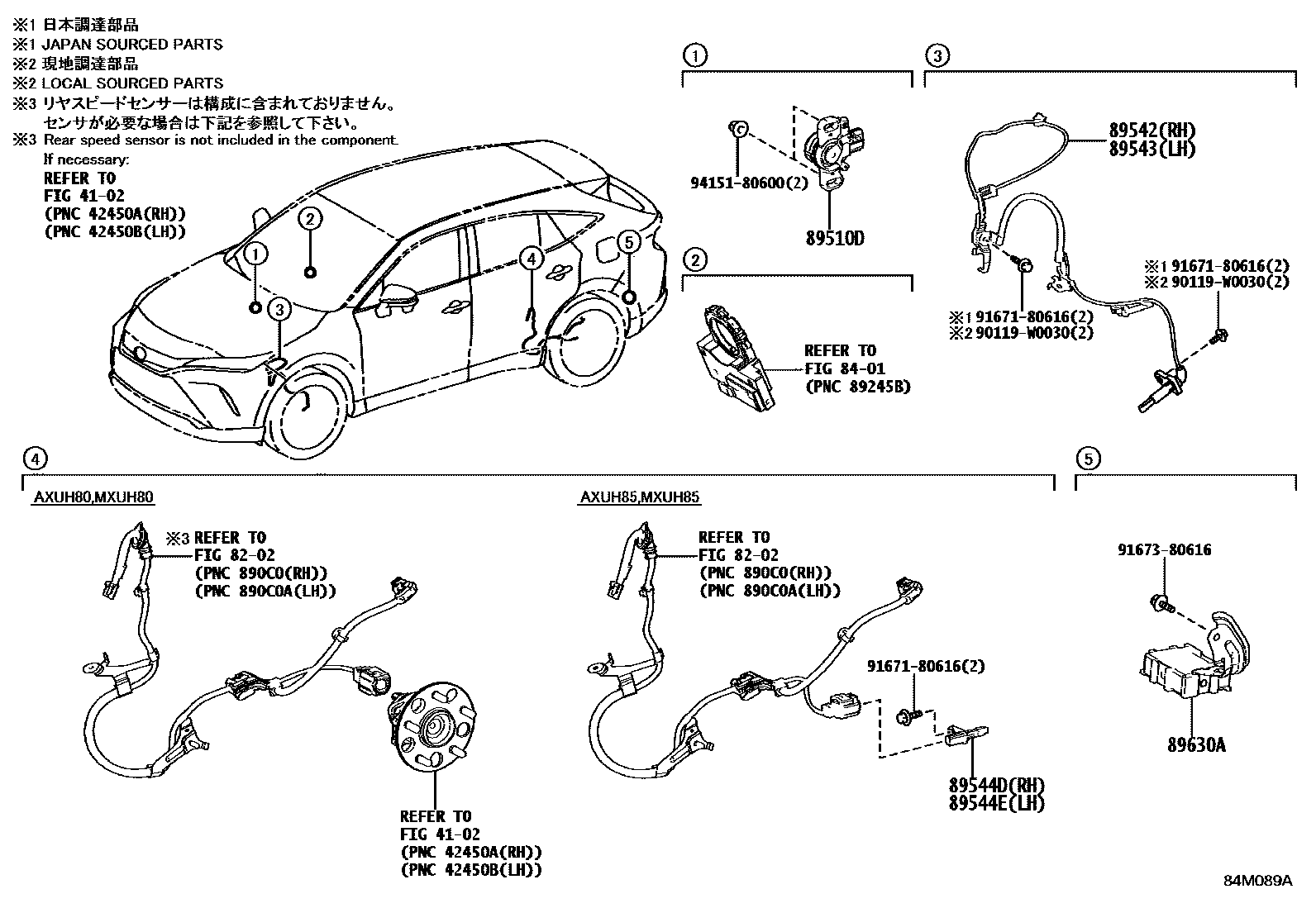 ※1 日本調達部品
※1 JAPAN SOURCED PARTS
※2 現地調達部品
※2 LOCAL SOURCED PARTS
※3 リヤスピードセンサーは構成に含まれておりません。
センサが必要な場合は下記を参照して下さい。
※3 Rear speed sensor is not included in the component.
If necessary:
REFER TO
FIG 41-02
(PNC 42450A(RH))
(PNC 42450B(LH))

1 2 3 4 5

1
94151-80600(2)
89510D

2
REFER TO
FIG 84-01
(PNC 89245B)

3
89542(RH)
89543(LH)
※1 91671-80616(2)
※2 90119-W0030(2)
※1 91671-80616(2)
※2 90119-W0030(2)

4
AXUH80,MXUH80
※3 REFER TO
FIG 82-02
(PNC 890C0(RH))
(PNC 890C0A(LH))
REFER TO
FIG 41-02
(PNC 42450A(RH))
(PNC 42450B(LH))

AXUH85,MXUH85
REFER TO
FIG 82-02
(PNC 890C0(RH))
(PNC 890C0A(LH))
91671-80616(2)
89544D(RH)
89544E(LH)

5
91673-80616
89630A

84M089A