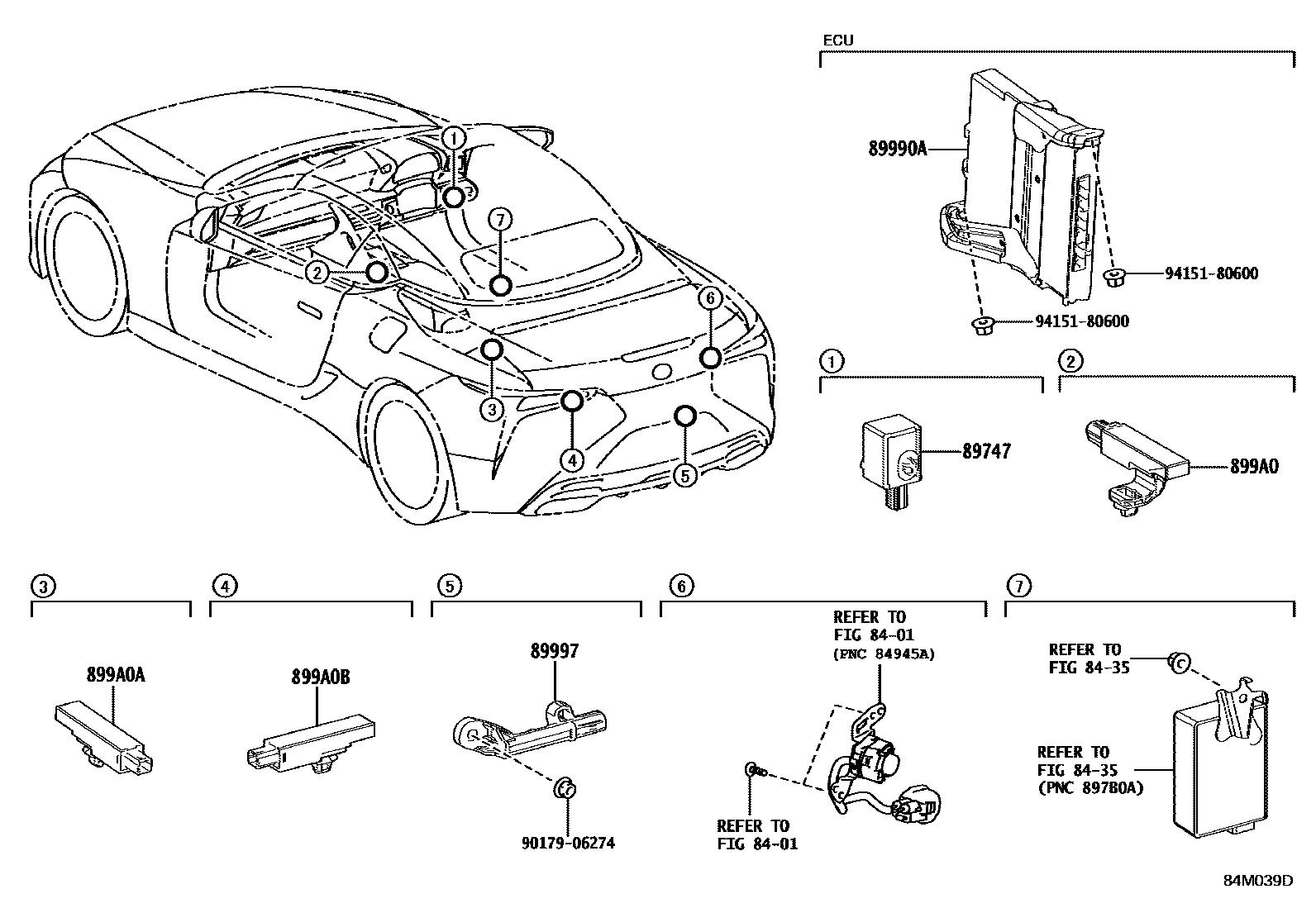 ECU

89990A

94151-80600

94151-80600

1 2 7 6 3 4 5

1

89747

2

899A0

3

899A0A

4

899A0B

5

89997

90179-06274

6

REFER TO
FIG 84-01
(PNC 84945A)

REFER TO
FIG 84-01

7

REFER TO
FIG 84-35

REFER TO
FIG 84-35
(PNC 897B0A)

84M039D