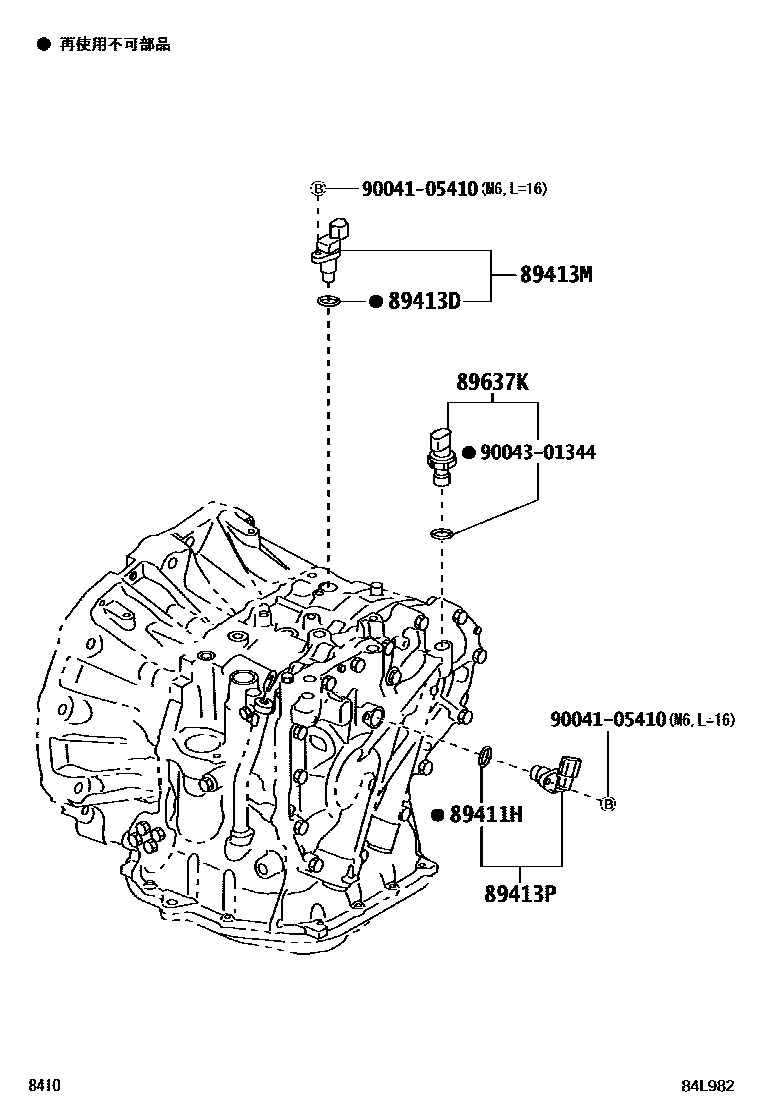 ● 再使用不可部品

B 90041-05410 (M6, L=16)

89413M

● 89413D

89637K

● 90043-01344

90041-05410 (M6, L=16)

B

● 89411H

89413P

8410

84L982