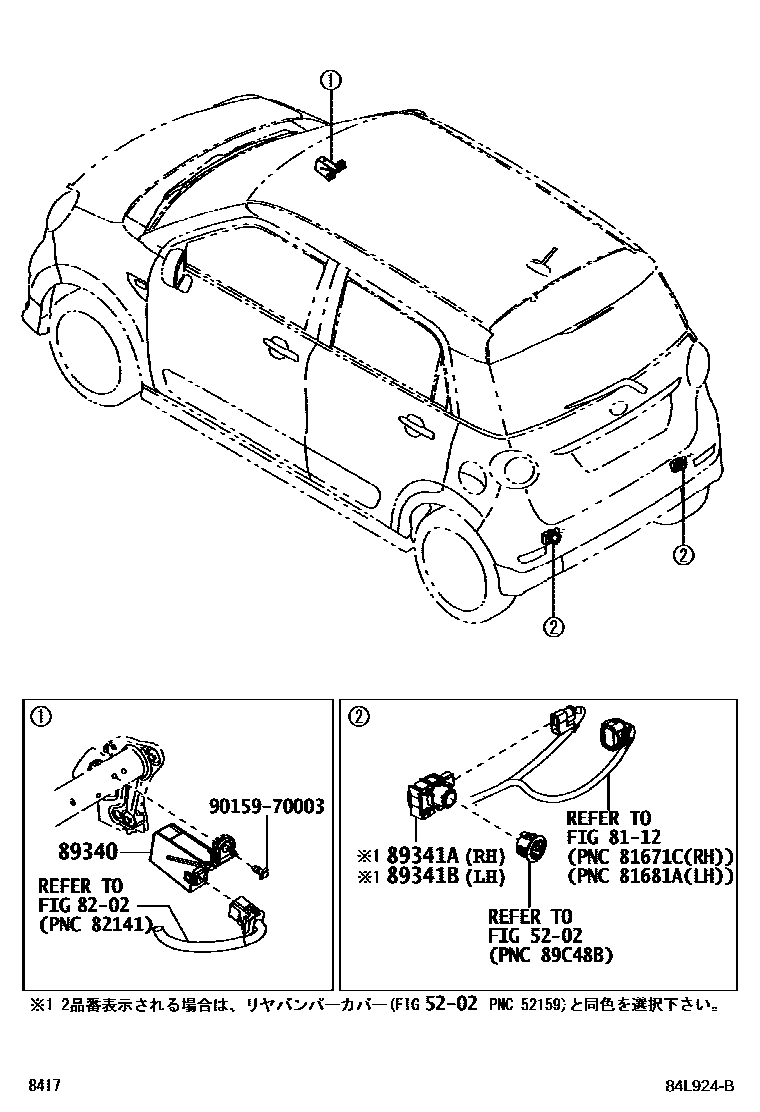 ①

②

②

①

90159-70003

89340

REFER TO
FIG 82-02
(PNC 82141)

②

※1 89341A (RH)
※1 89341B (LH)

REFER TO
FIG 81-12
(PNC 81671C(RH))
(PNC 81681A(LH))

REFER TO
FIG 52-02
(PNC 89C48B)

※1 2品番表示される場合は、リヤバンパーカバー(FIG 52-02 PNC 52159)と同色を選択下さい。

8417

84L924-B