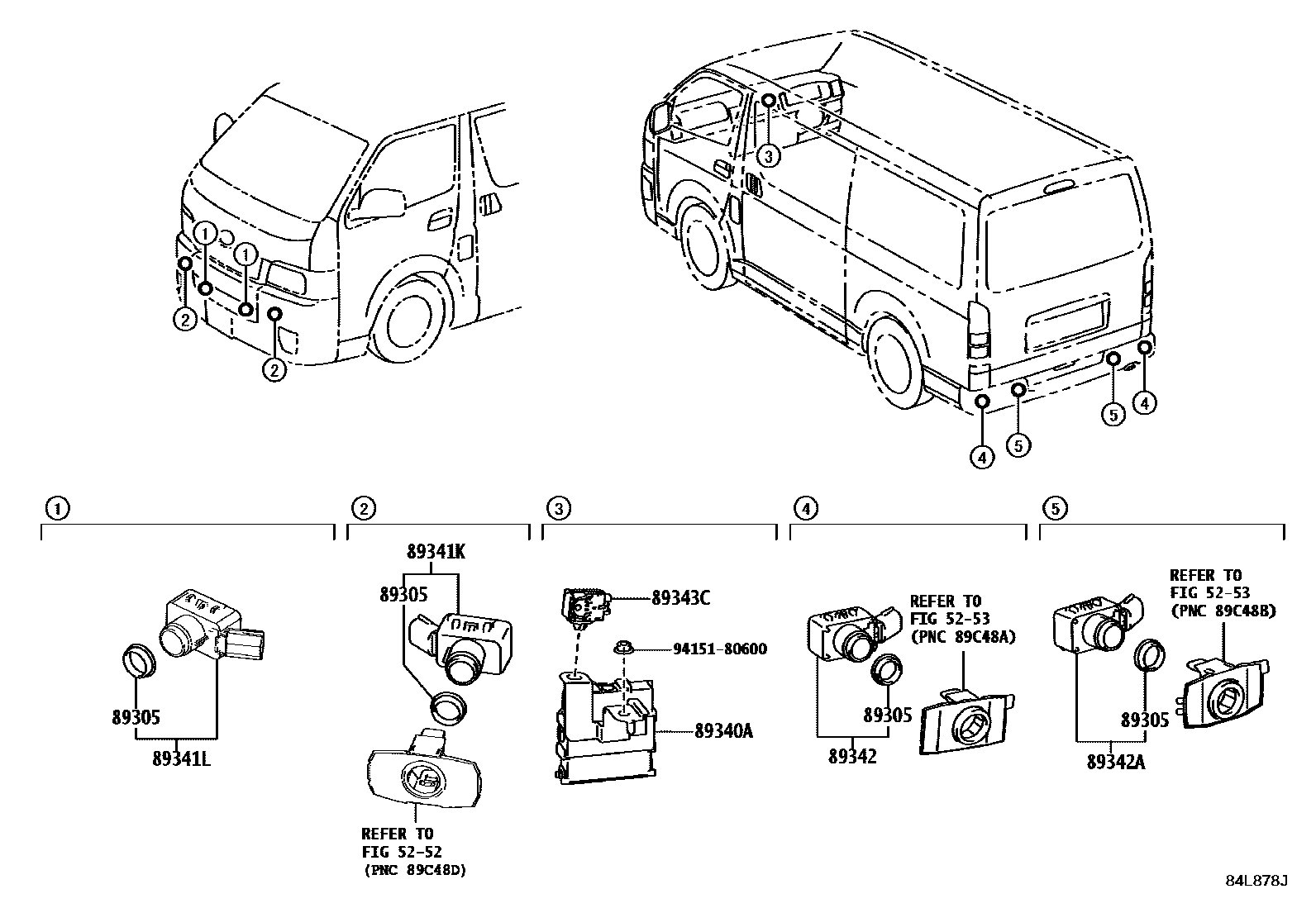 1
1
2
2
3
4
5
5
4

1

89305
89341L

2

89341K
89305

REFER TO
FIG 52-52
(PNC 89C48D)

3

89343C
94151-80600
89340A

4

REFER TO
FIG 52-53
(PNC 89C48A)
89305
89342

5

REFER TO
FIG 52-53
(PNC 89C48B)
89305
89342A

84L878J