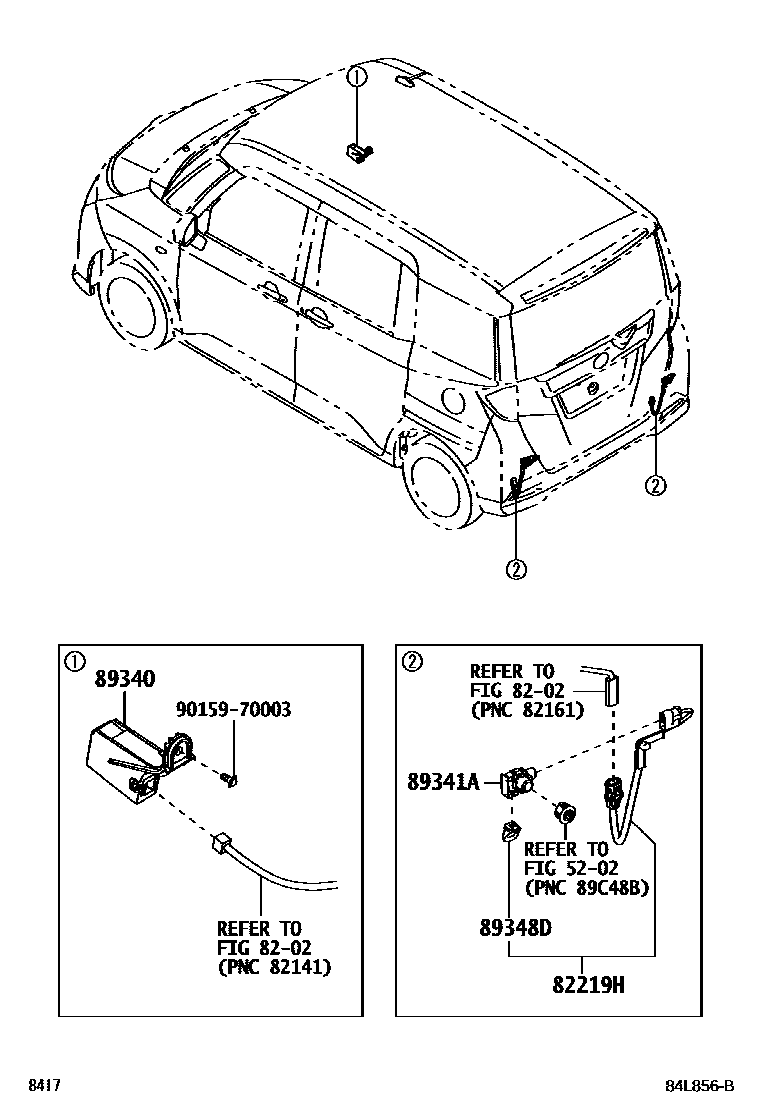 ①

②

②

①
89340
90159-70003
REFER TO
FIG 82-02
(PNC 82141)

②
REFER TO
FIG 82-02
(PNC 82161)
89341A
REFER TO
FIG 52-02
(PNC 89C48B)
89348D
82219H

8417

84L856-B