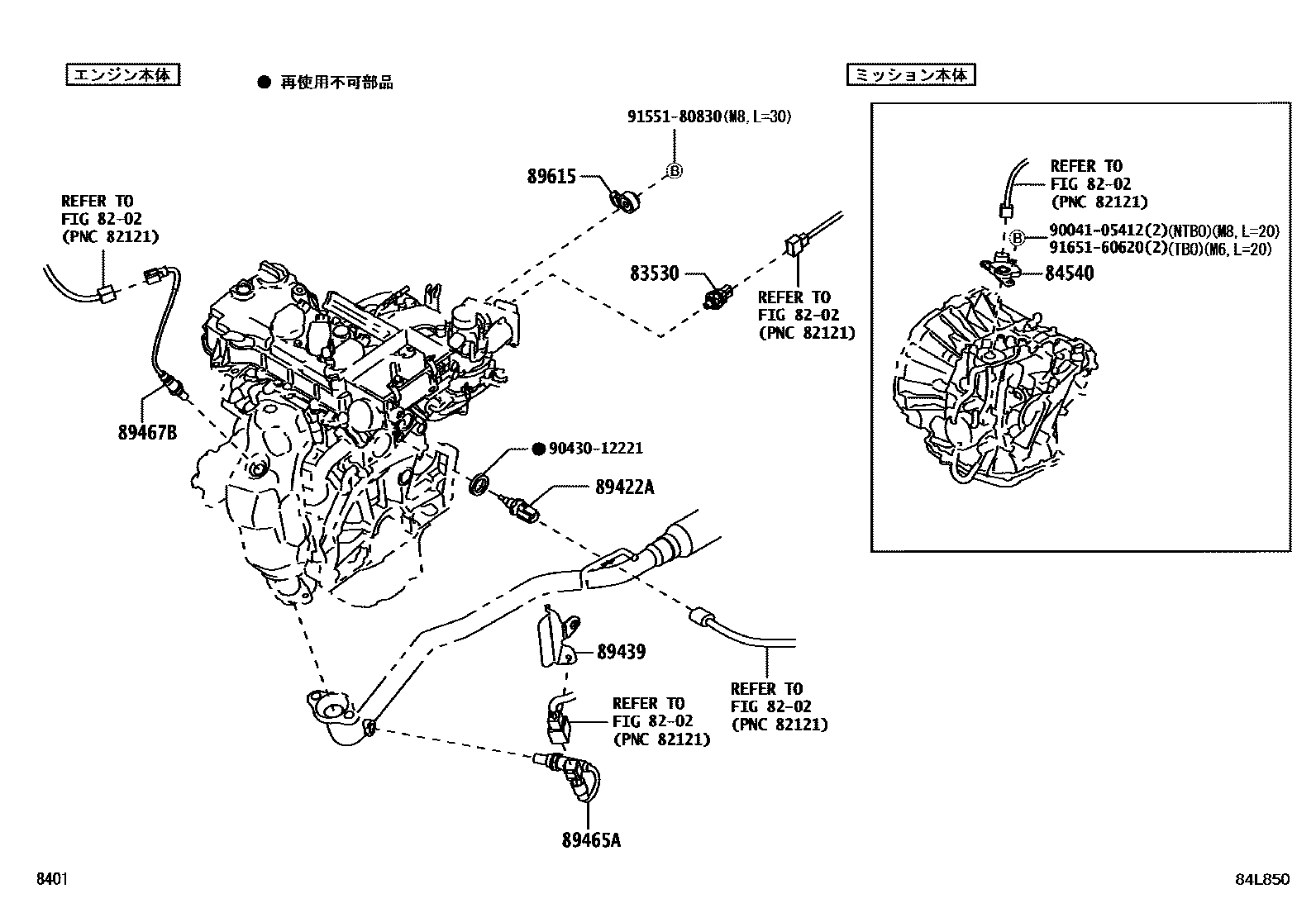 エンジン本体

● 再使用不可部品

ミッション本体

91551-80830(M8, L=30)

B

89615

REFER TO FIG 82-02 (PNC 82121)

83530

REFER TO FIG 82-02 (PNC 82121)

89467B

● 90430-12221

89422A

89439

REFER TO FIG 82-02 (PNC 82121)

REFER TO FIG 82-02 (PNC 82121)

89465A

REFER TO FIG 82-02 (PNC 82121)

B

90041-05412(2)(NTBO)(M8, L=20)
91651-60620(2)(TBO)(M6, L=20)

84540

8401

84L850