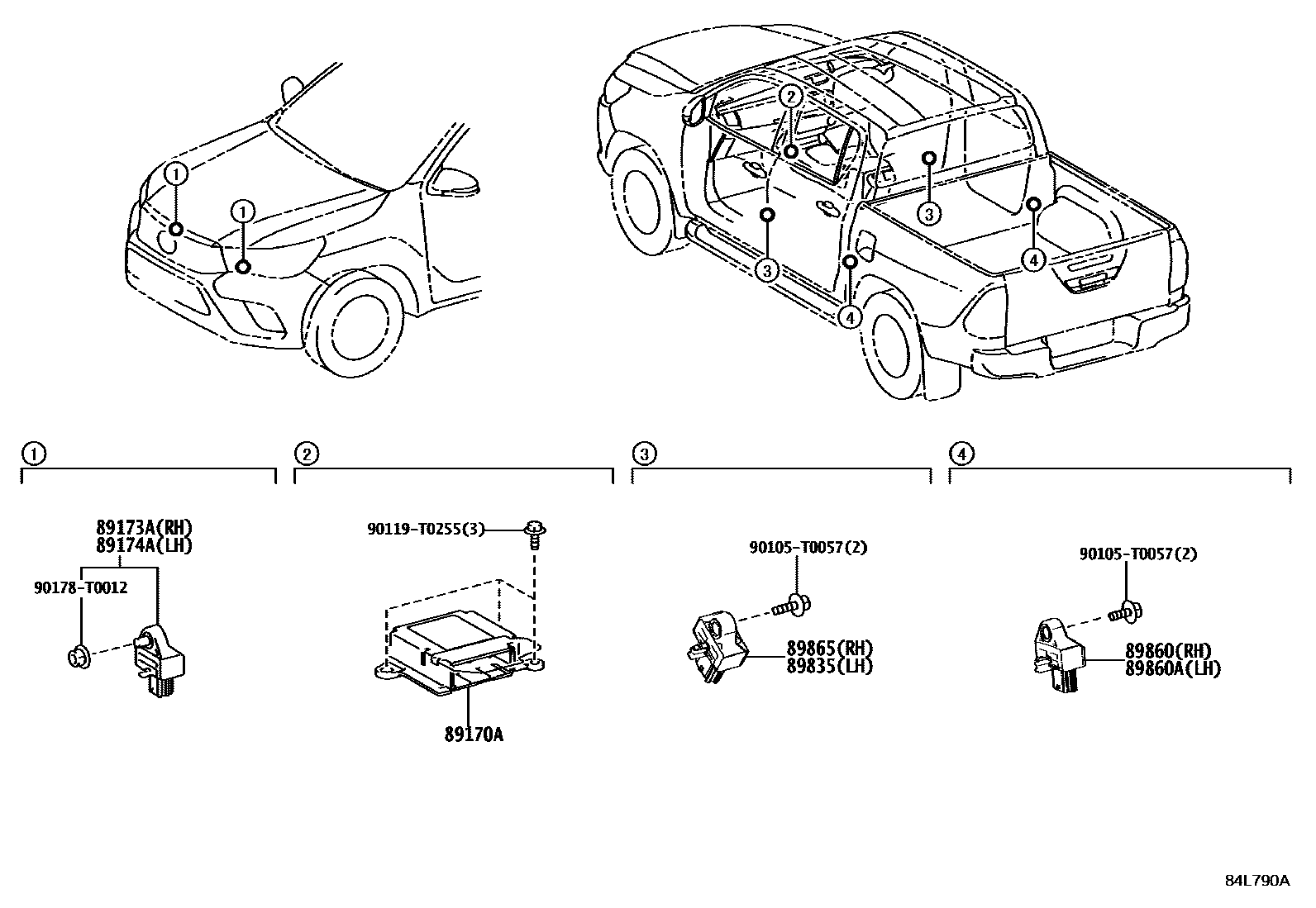 1
1
2
3
3
4
4

1
89173A(RH)
89174A(LH)
90178-T0012

2
90119-T0255(3)
89170A

3
90105-T0057(2)
89865(RH)
89835(LH)

4
90105-T0057(2)
89860(RH)
89860A(LH)

84L790A