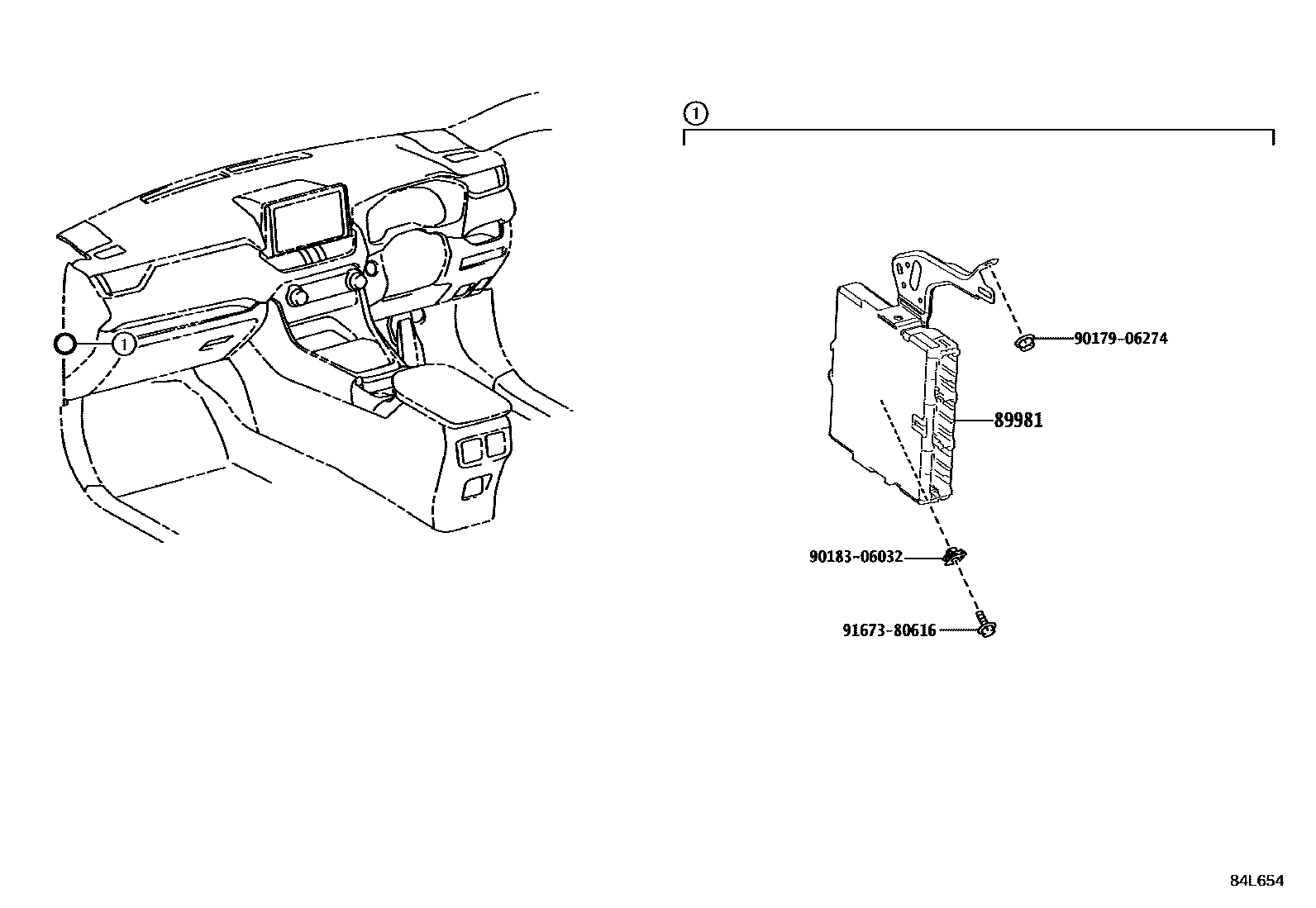 1

1

90179-06274

89981

90183-06032

91673-80616

84L654