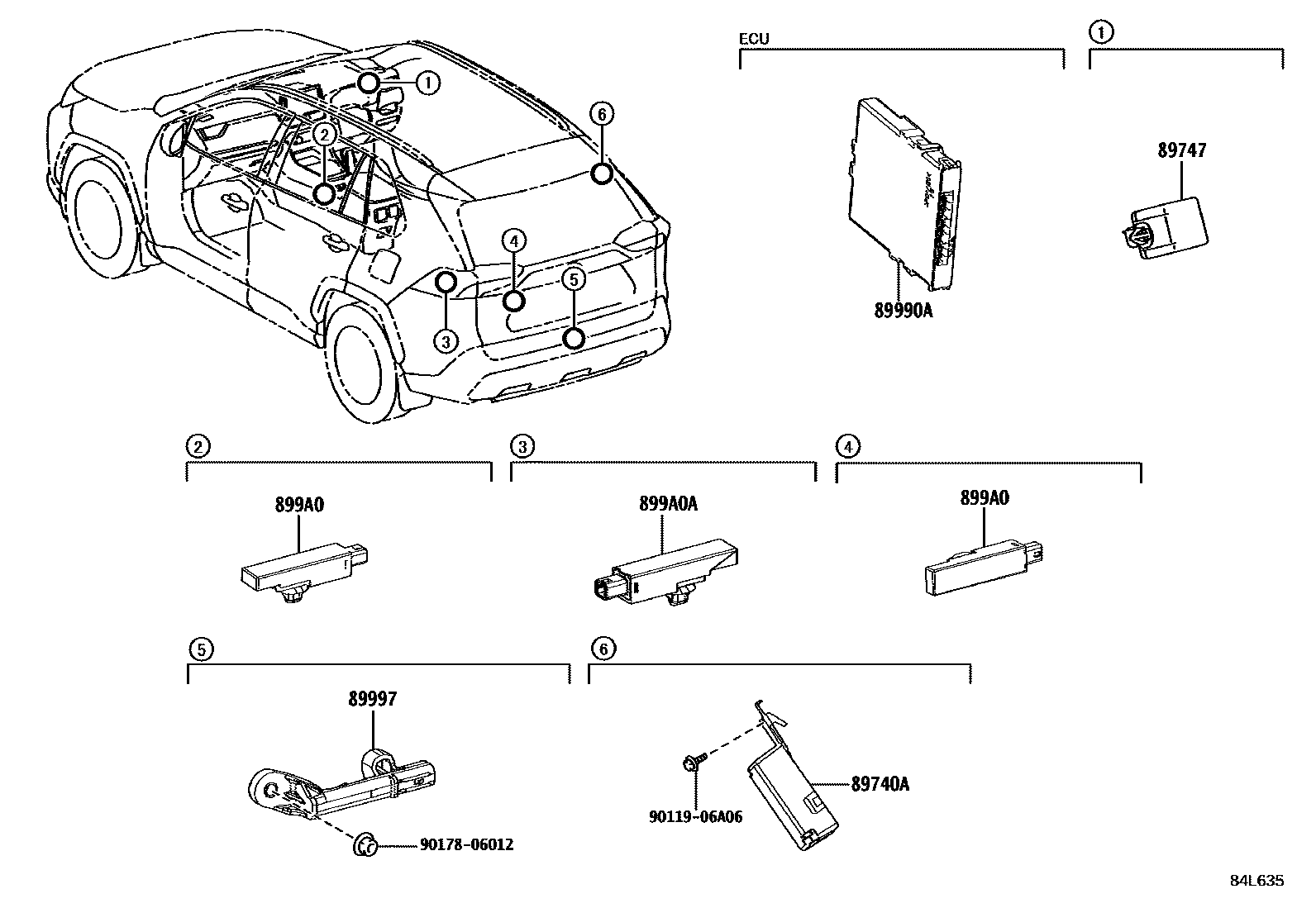 1
2
6
4
5
3

ECU

89990A

1

89747

2

899A0

3

899A0A

4

899A0

5

89997

90178-06012

6

90119-06A06

89740A

84L635