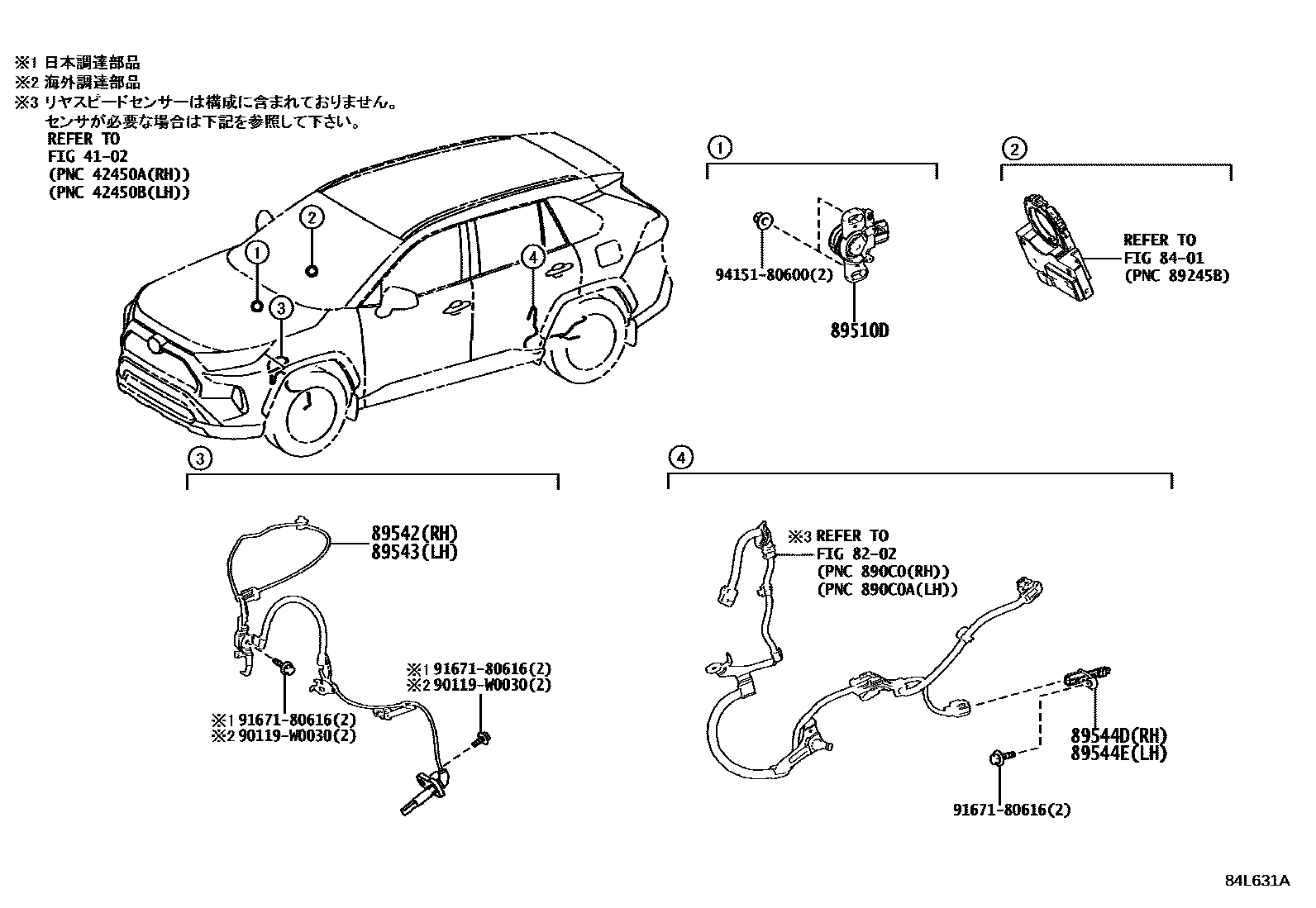 ※1 日本調達部品
※2 海外調達部品
※3 リヤスピードセンサーは構成に含まれておりません。
センサが必要な場合は下記を参照して下さい。
REFER TO
FIG 41-02
(PNC 42450A(RH))
(PNC 42450B(LH))

1
2
3
4

1

94151-80600(2)

89510D

2

REFER TO
FIG 84-01
(PNC 89245B)

3

89542(RH)
89543(LH)

※1 91671-80616(2)
※2 90119-W0030(2)

※1 91671-80616(2)
※2 90119-W0030(2)

4

※3 REFER TO
FIG 82-02
(PNC 890C0(RH))
(PNC 890C0A(LH))

89544D(RH)
89544E(LH)

91671-80616(2)

84L631A