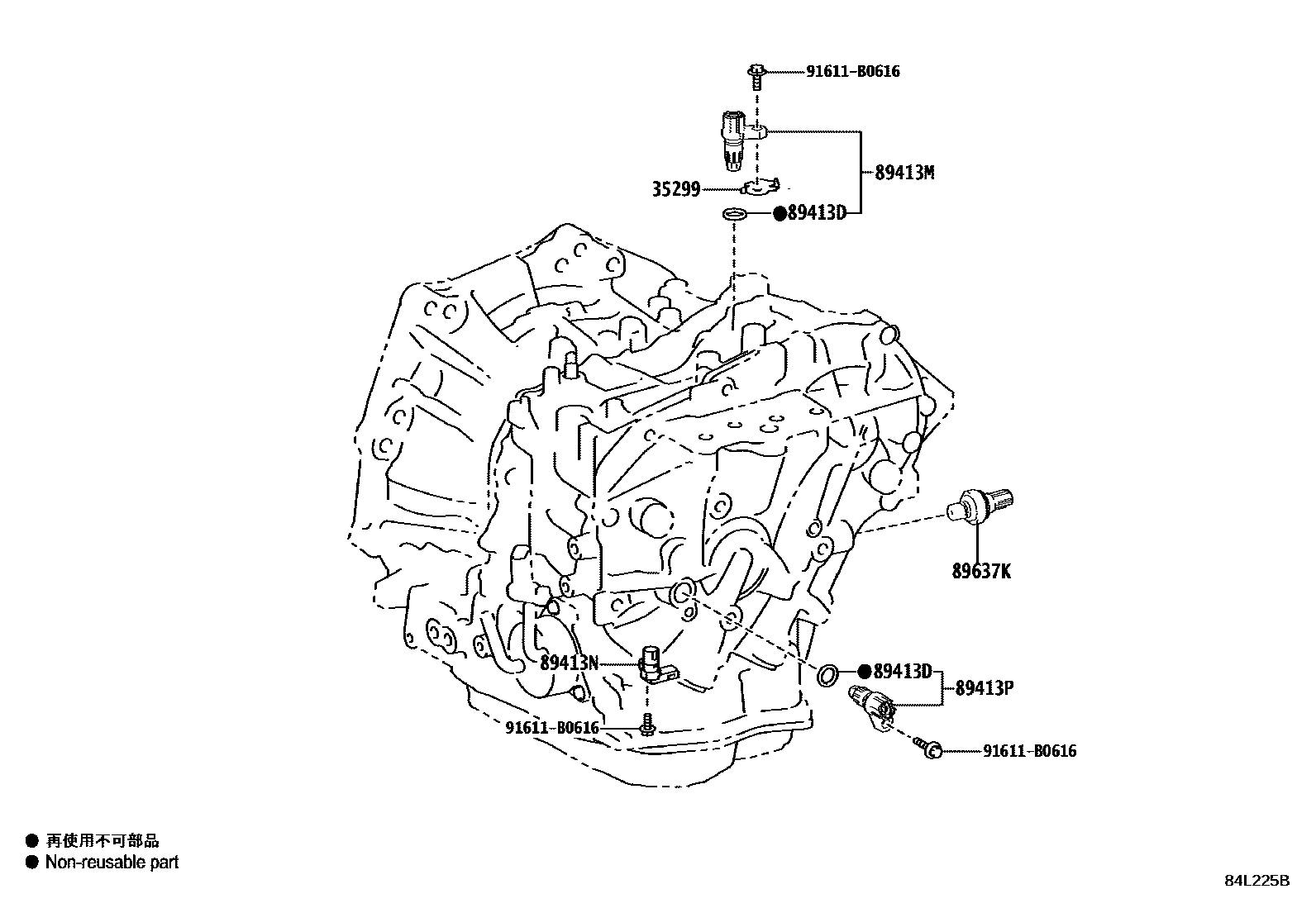 91611-B0616

89413M

35299

●89413D

89637K

89413N

●89413D

89413P

91611-B0616

91611-B0616

● 再使用不可部品
● Non-reusable part

84L225B