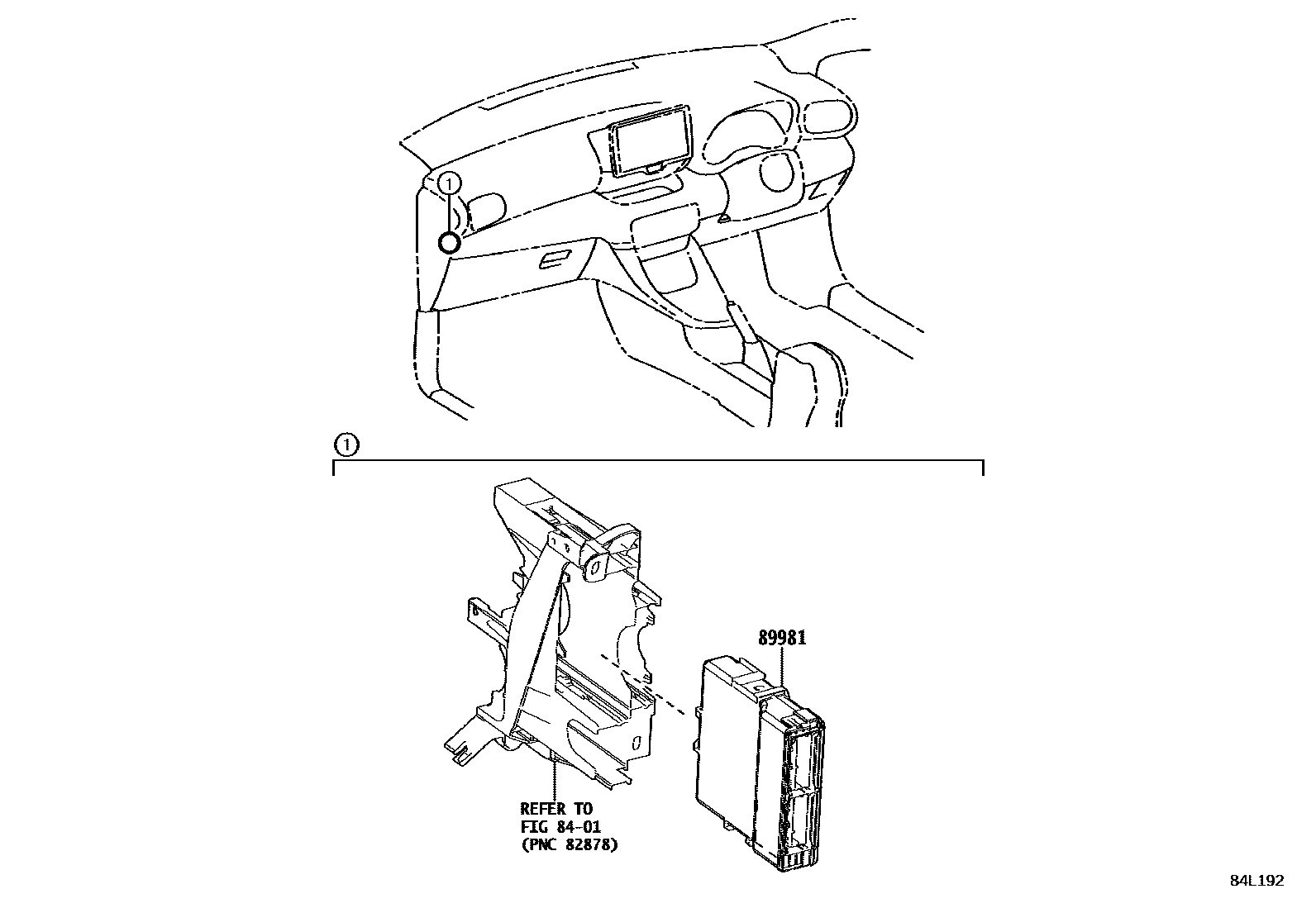 1

1

89981

REFER TO
FIG 84-01
(PNC 82878)

84L192