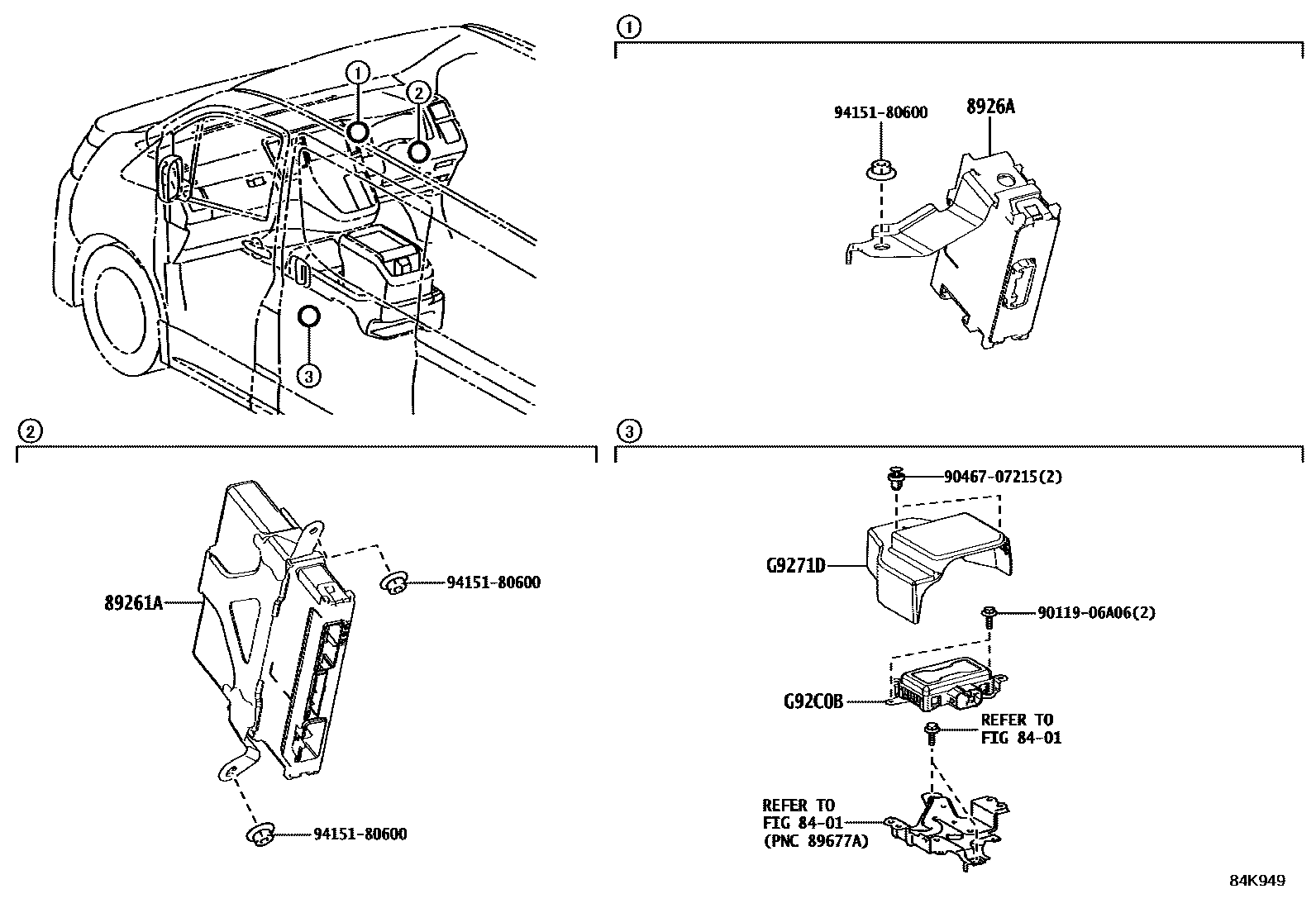 1
2
3

1

94151-80600
8926A

2

89261A
94151-80600
94151-80600

3

90467-07215(2)
G9271D
90119-06A06(2)
G92C0B
REFER TO
FIG 84-01
REFER TO
FIG 84-01
(PNC 89677A)

84K949