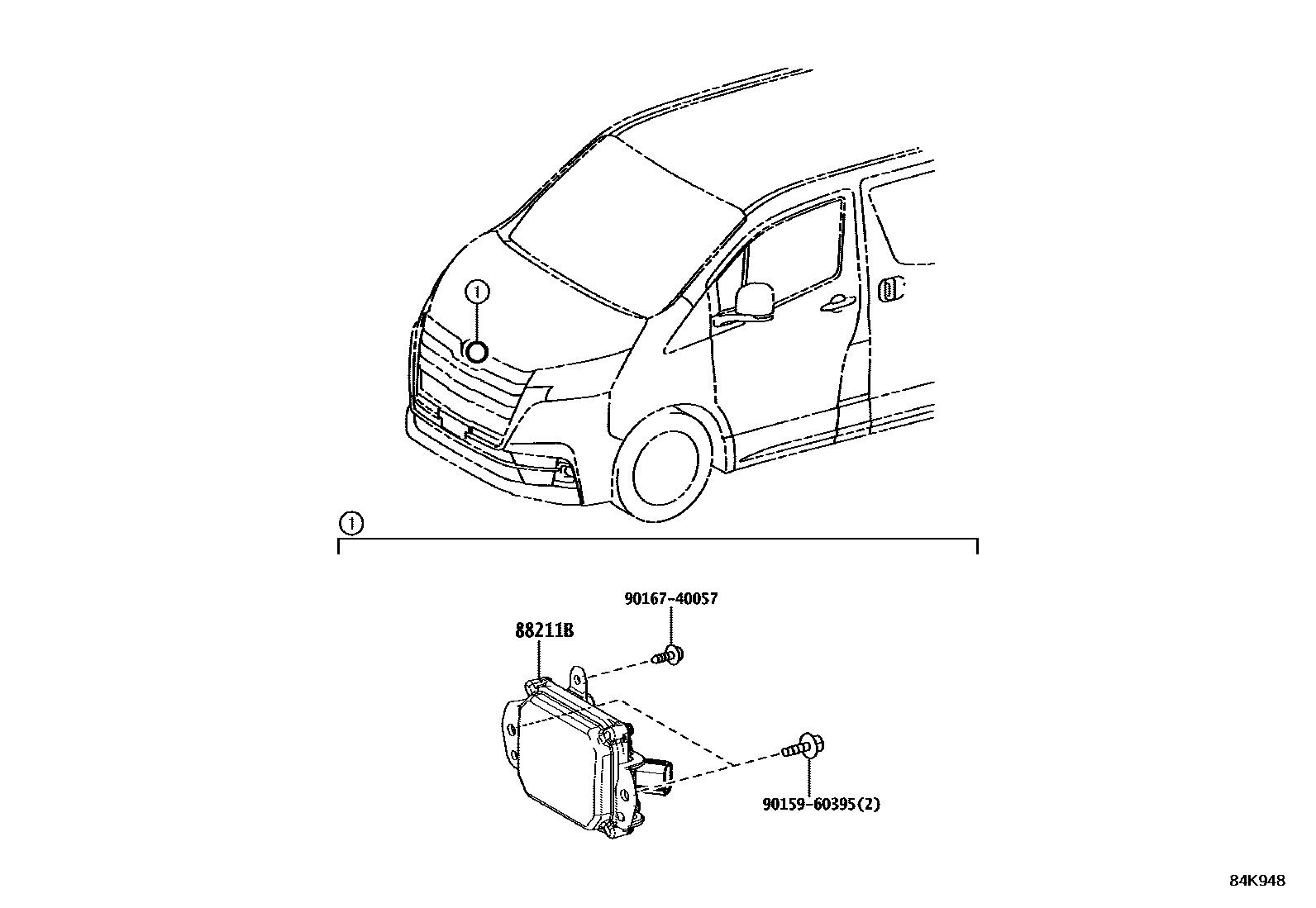 1

1

90167-40057

88211B

90159-60395(2)

84K948