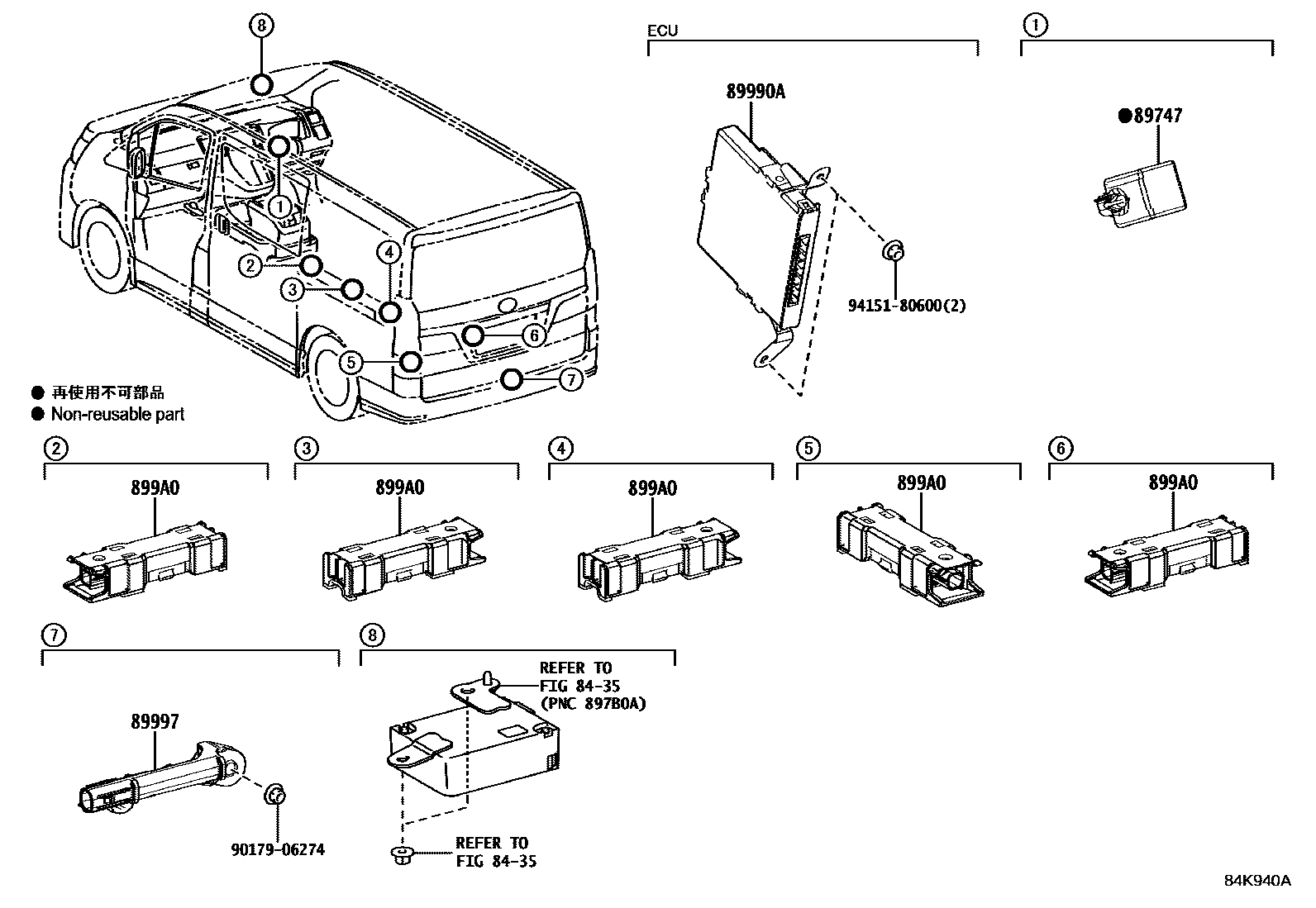 8

1

2

3

4

5

6

7

● 再使用不可部品
● Non-reusable part

ECU

89990A

94151-80600(2)

1

●89747

2
899A0

3
899A0

4
899A0

5
899A0

6
899A0

7
89997
90179-06274

8
REFER TO
FIG 84-35
(PNC 897B0A)

REFER TO
FIG 84-35

84K940A