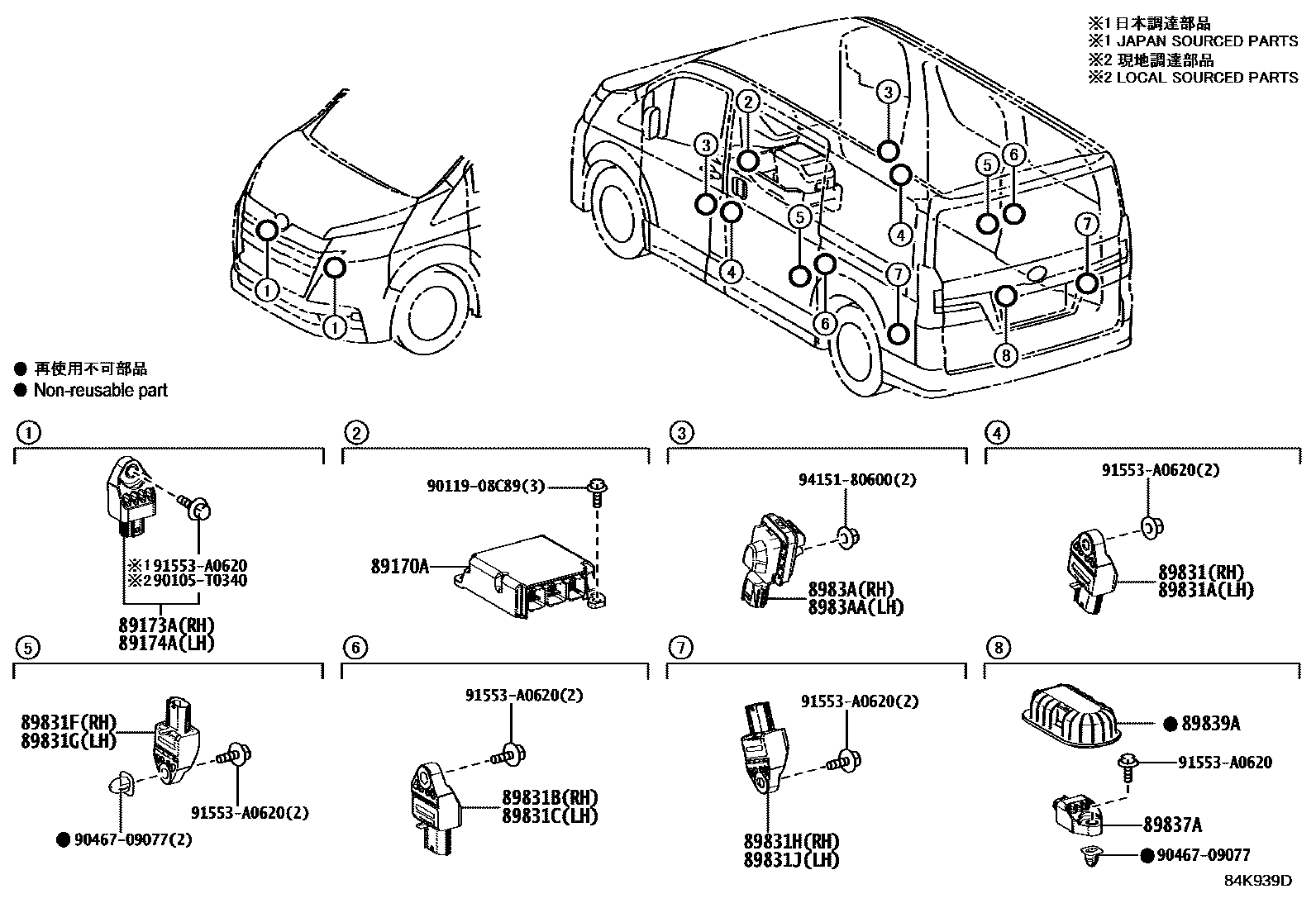 ※1 日本調達部品
※1 JAPAN SOURCED PARTS
※2 現地調達部品
※2 LOCAL SOURCED PARTS

1 1
2 3 3 4 4 5 5 6 6 7 7 8

● 再使用不可部品
● Non-reusable part

1
※1 91553-A0620
※2 90105-T0340
89173A(RH)
89174A(LH)

2
90119-08C89(3)
89170A

3
94151-80600(2)
8983A(RH)
8983AA(LH)

4
91553-A0620(2)
89831(RH)
89831A(LH)

5
89831F(RH)
89831G(LH)
91553-A0620(2)
● 90467-09077(2)

6
91553-A0620(2)
89831B(RH)
89831C(LH)

7
91553-A0620(2)
89831H(RH)
89831J(LH)

8
● 89839A
91553-A0620
89837A
● 90467-09077

84K939D