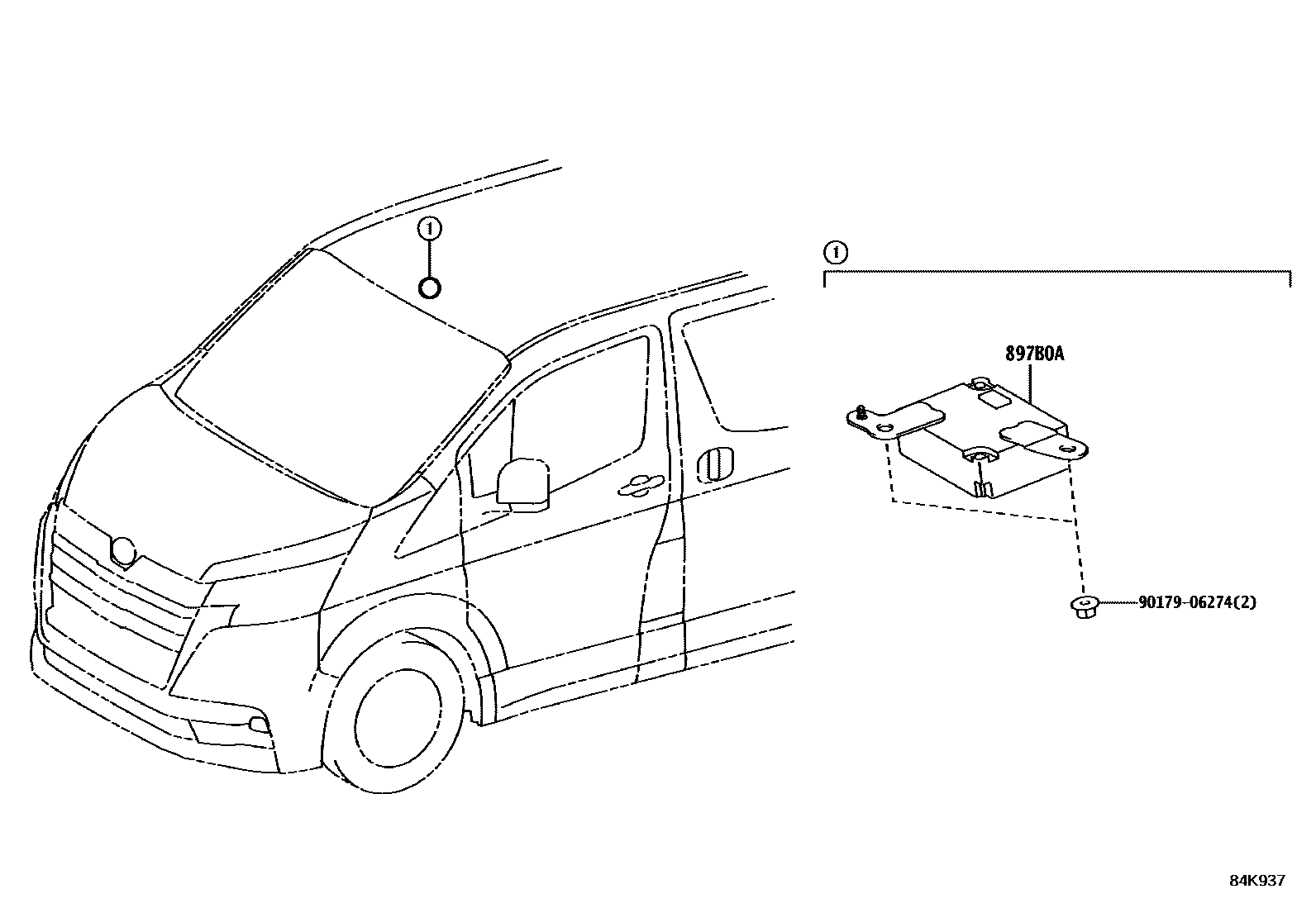 1

1

897B0A

90179-06274(2)

84K937