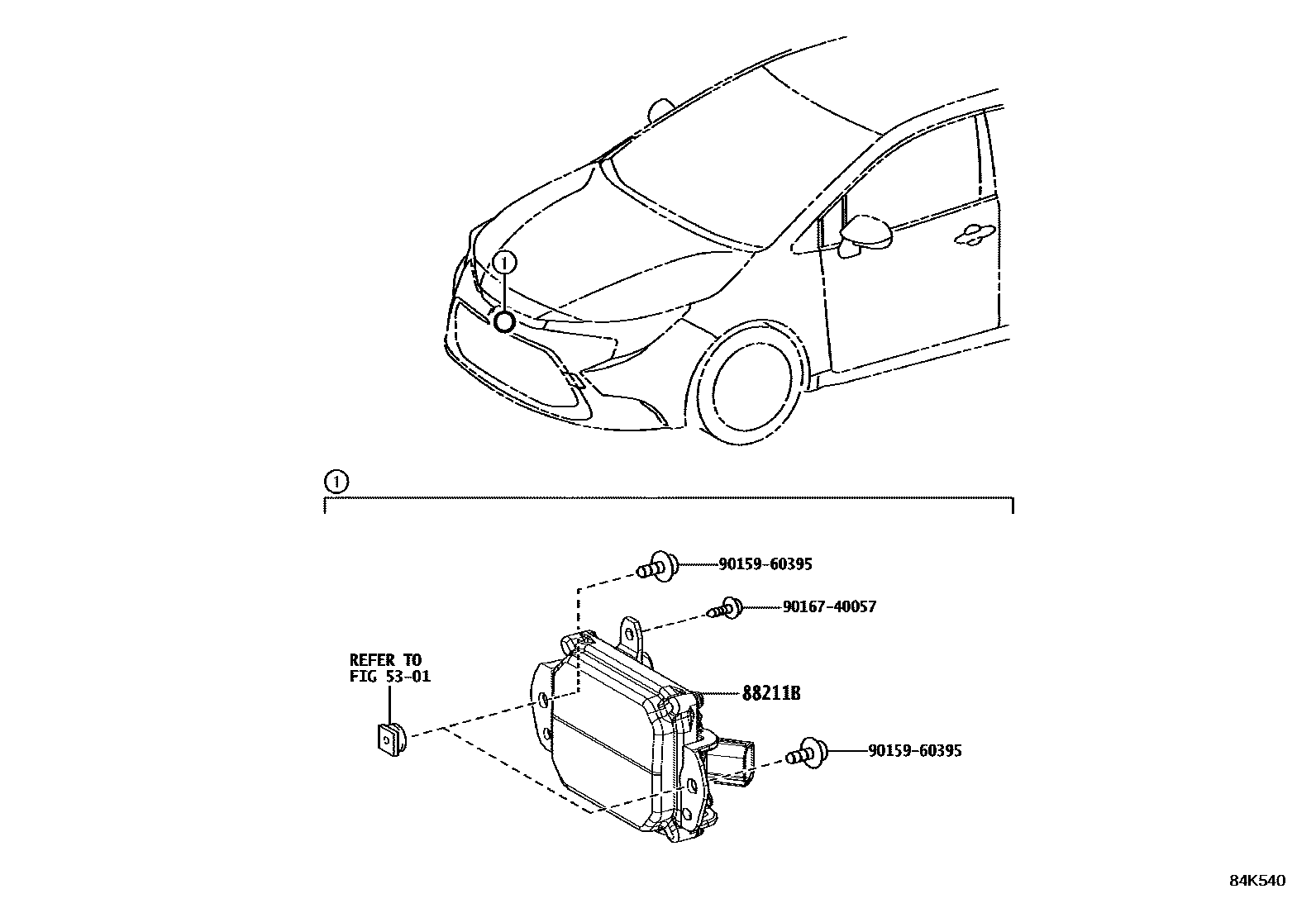 1

1

90159-60395

90167-40057

REFER TO
FIG 53-01

88211B

90159-60395

84K540