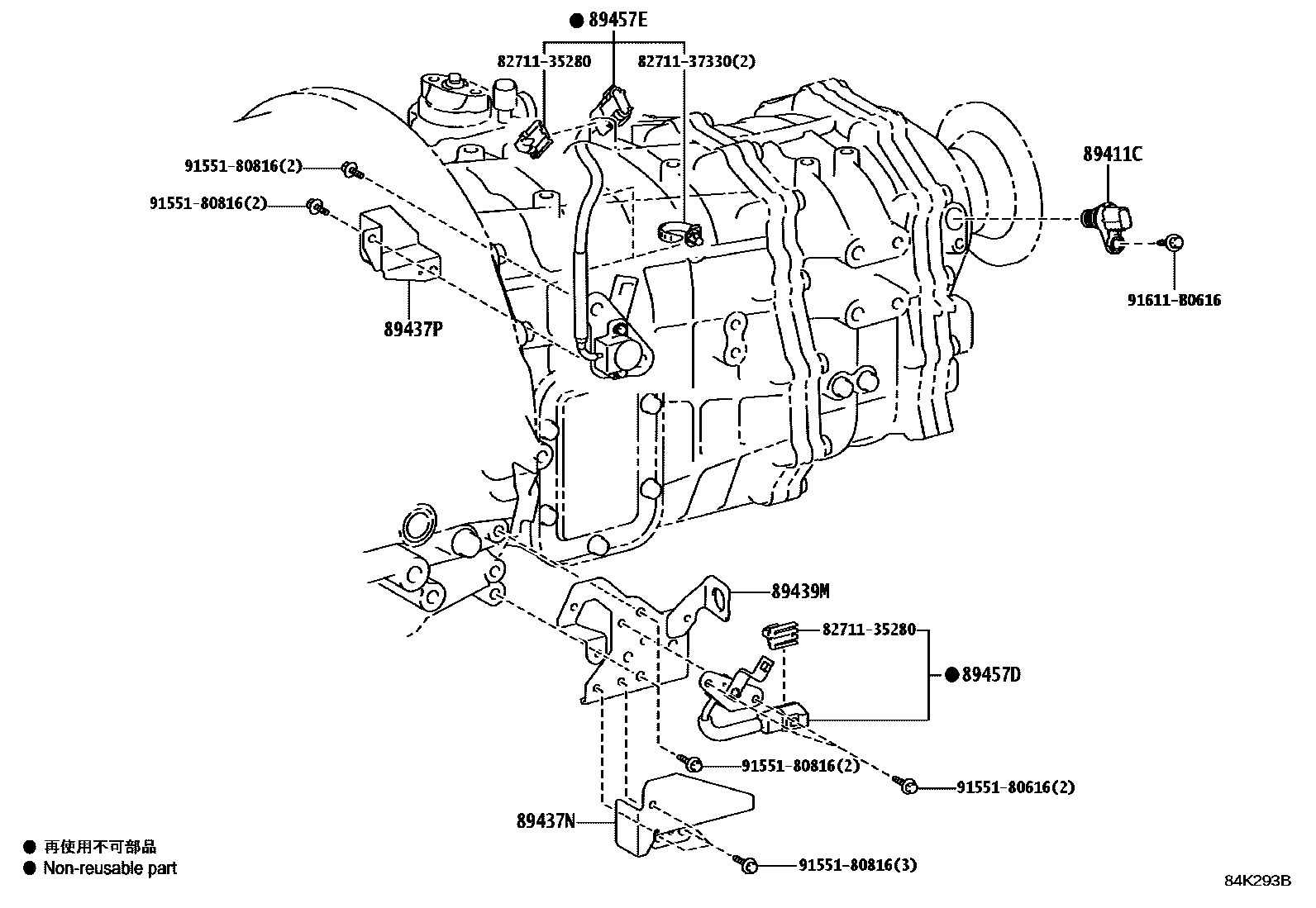 ● 89457E
82711-35280
82711-37330(2)
91551-80816(2)
91551-80816(2)
89411C
91611-B0616
89437P
89439M
82711-35280
● 89457D
91551-80816(2)
91551-80616(2)
89437N
91551-80816(3)
● 再使用不可部品
● Non-reusable part
84K293B