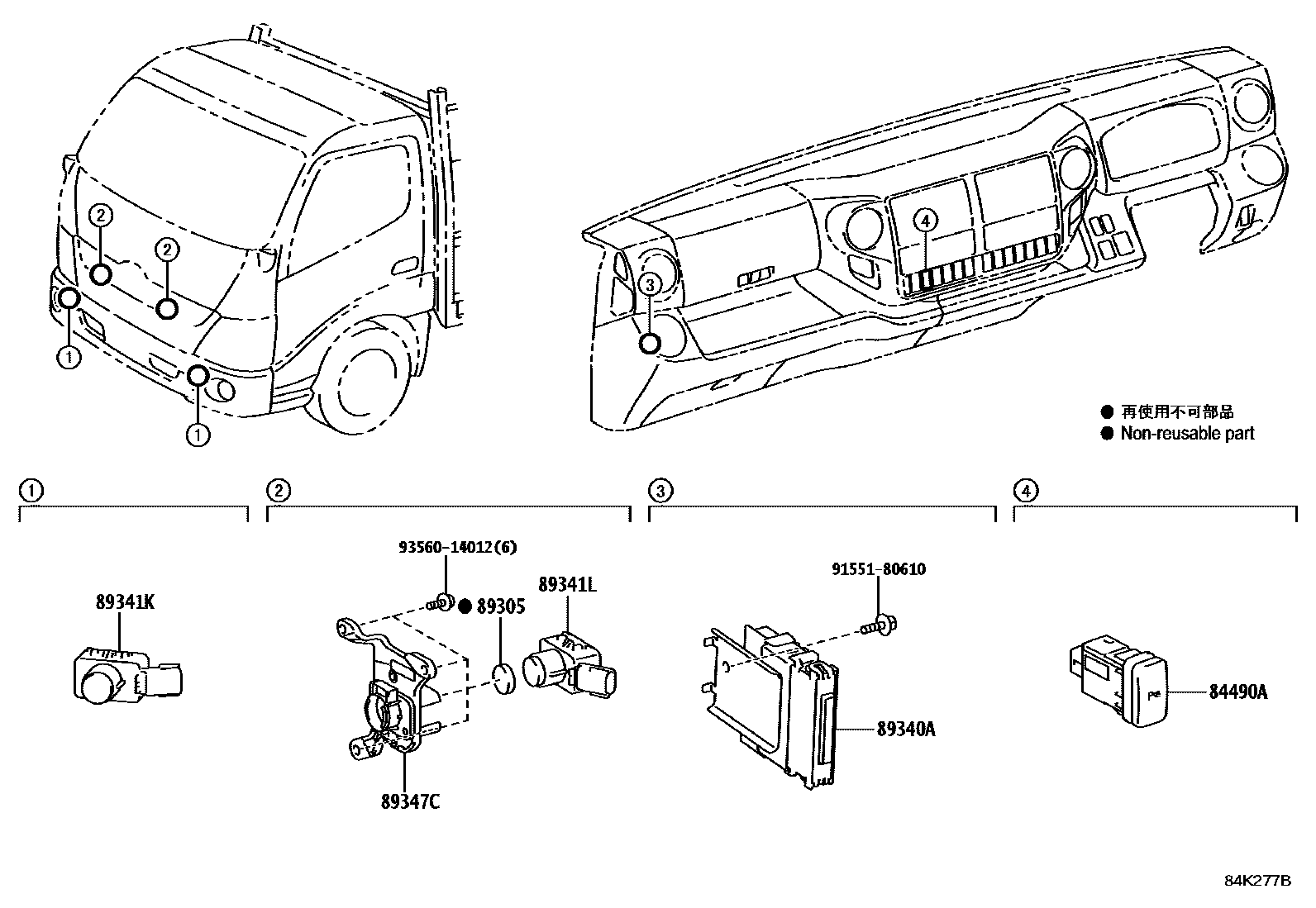 2
2
1
1
4
3
● 再使用不可部品
● Non-reusable part

1
89341K

2
93560-14012(6)
● 89305
89341L
89347C

3
91551-80610
89340A

4
84490A

84K277B