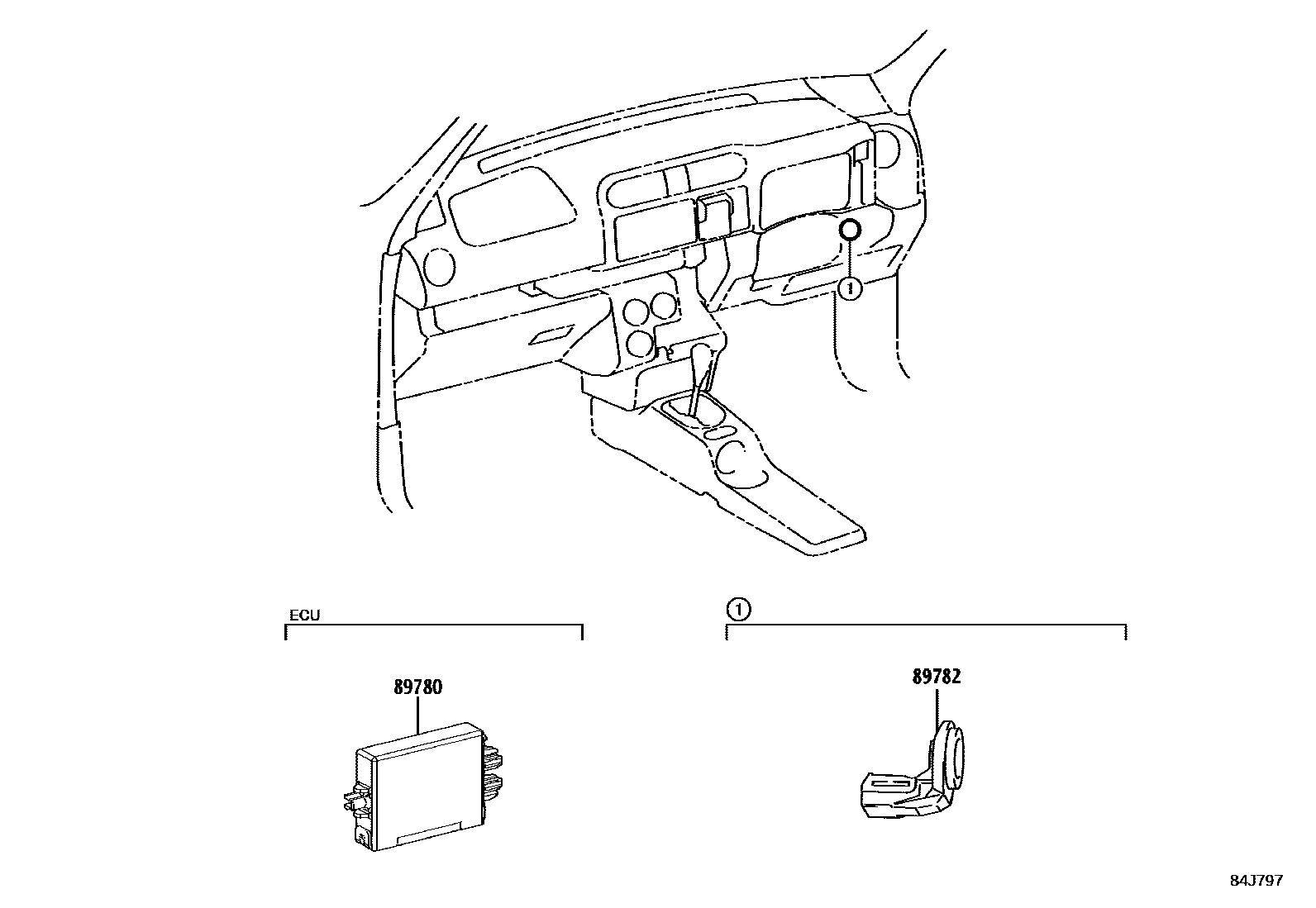 1

ECU

1

89780

89782

84J797