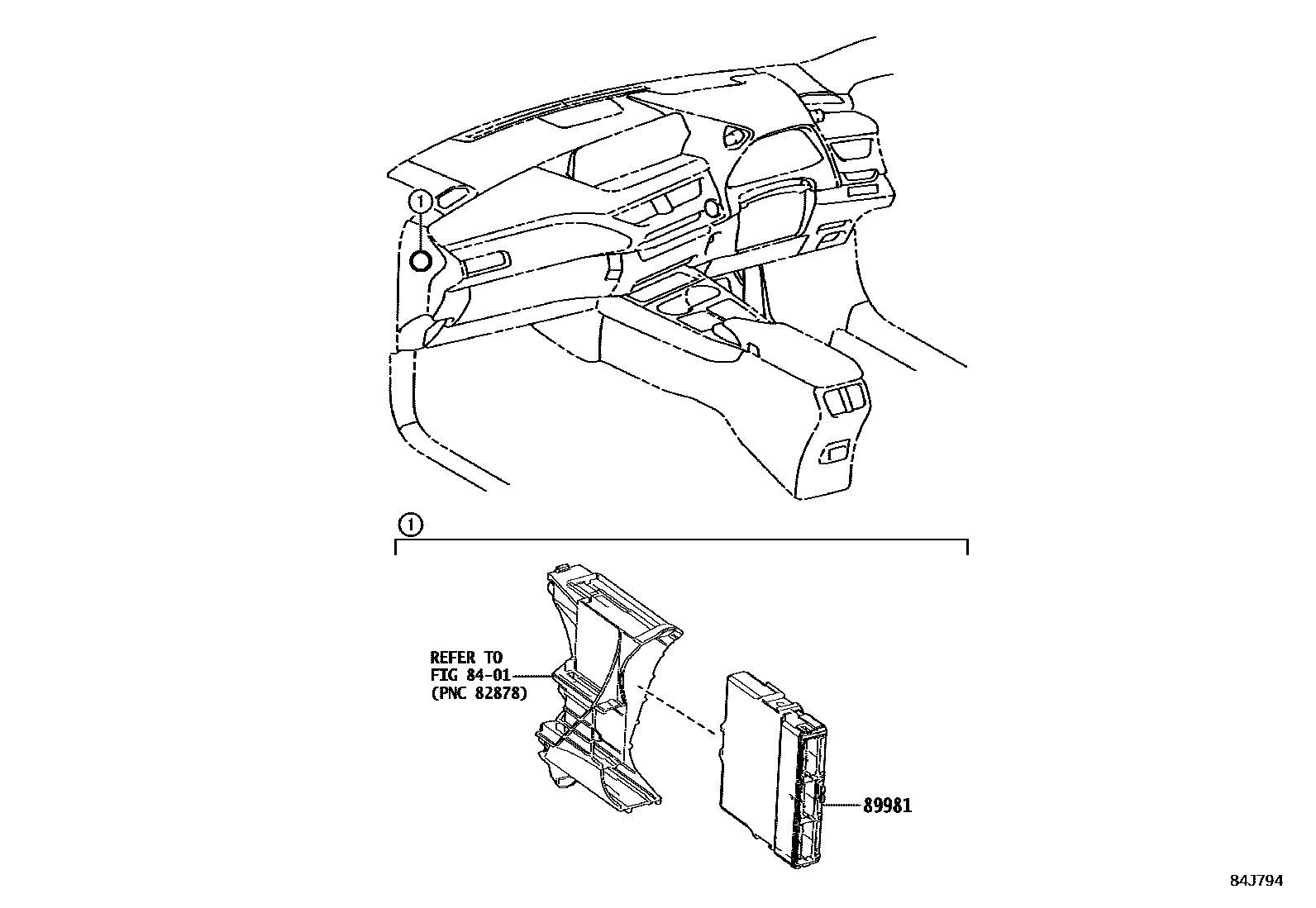 1

1

REFER TO
FIG 84-01
(PNC 82878)

89981

84J794