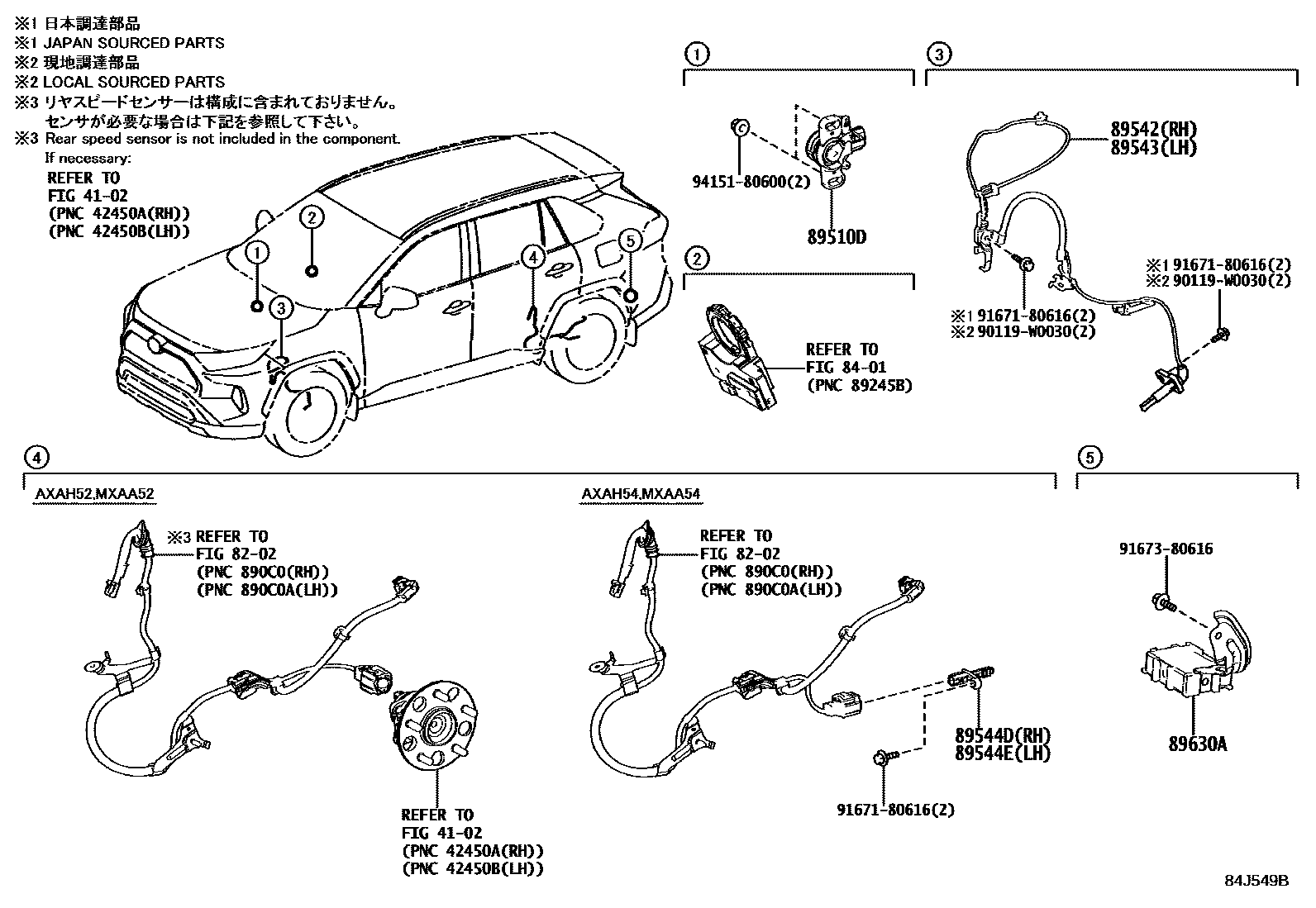 ※1 日本調達部品
※1 JAPAN SOURCED PARTS
※2 現地調達部品
※2 LOCAL SOURCED PARTS
※3 リヤスピードセンサーは構成に含まれておりません。
センサが必要な場合は下記を参照して下さい。
※3 Rear speed sensor is not included in the component.
If necessary:
REFER TO
FIG 41-02
(PNC 42450A(RH))
(PNC 42450B(LH))

1
2
3
4
5

1
94151-80600(2)
89510D

2
REFER TO
FIG 84-01
(PNC 89245B)

3
89542(RH)
89543(LH)
※1 91671-80616(2)
※2 90119-W0030(2)
※1 91671-80616(2)
※2 90119-W0030(2)

4
AXAH52,MXAA52
※3 REFER TO
FIG 82-02
(PNC 890C0(RH))
(PNC 890C0A(LH))
REFER TO
FIG 41-02
(PNC 42450A(RH))
(PNC 42450B(LH))

AXAH54,MXAA54
REFER TO
FIG 82-02
(PNC 890C0(RH))
(PNC 890C0A(LH))
89544D(RH)
89544E(LH)
91671-80616(2)

5
91673-80616
89630A

84J549B