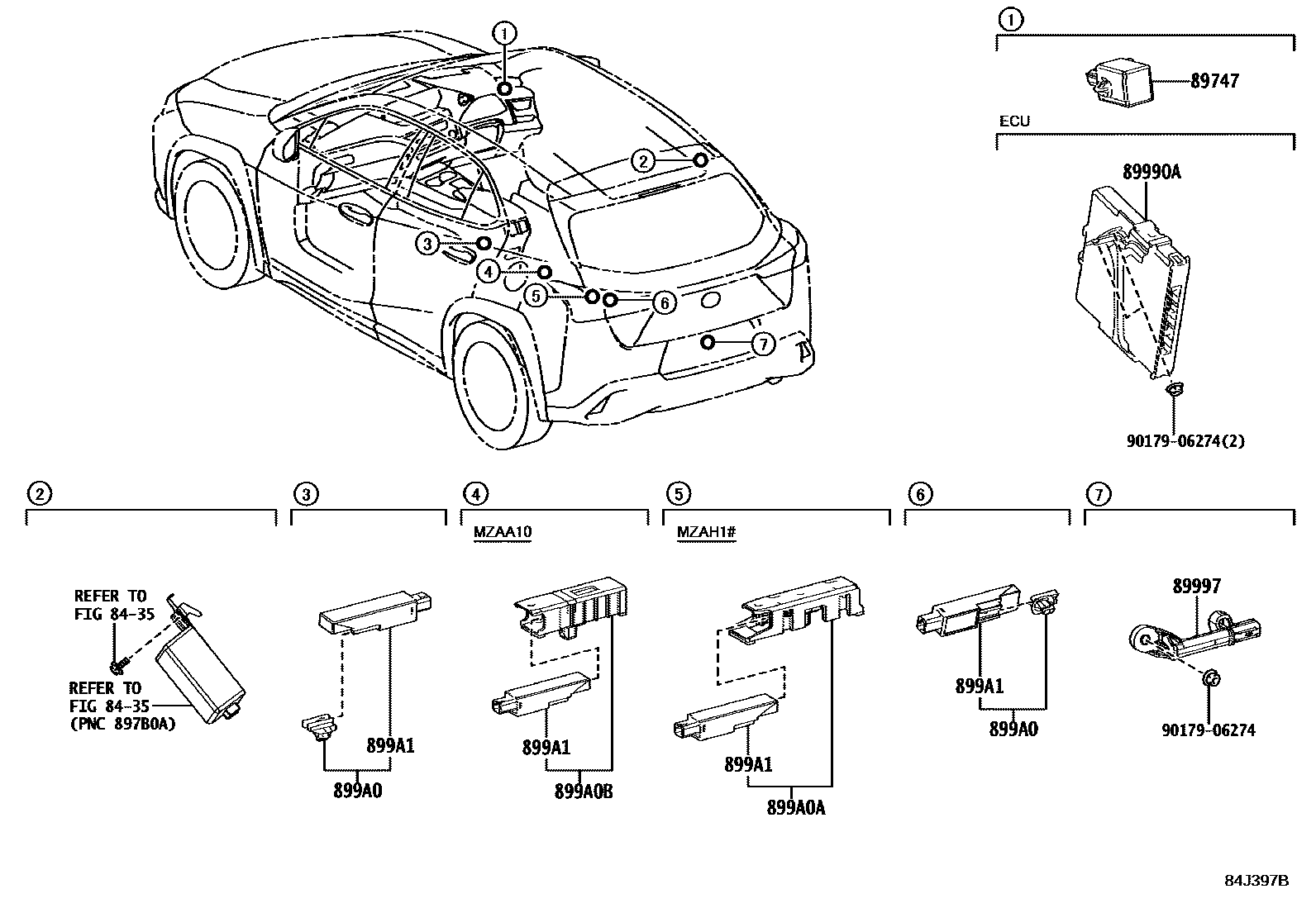 1
2
3
4
5
6
7

1
89747

ECU
89990A
90179-06274(2)

2
REFER TO FIG 84-35
REFER TO FIG 84-35 (PNC 897B0A)

3
899A1
899A0

4
MZAA10
899A1
899A0B

5
MZAH1#
899A1
899A0A

6
899A1
899A0

7
89997
90179-06274

84J397B