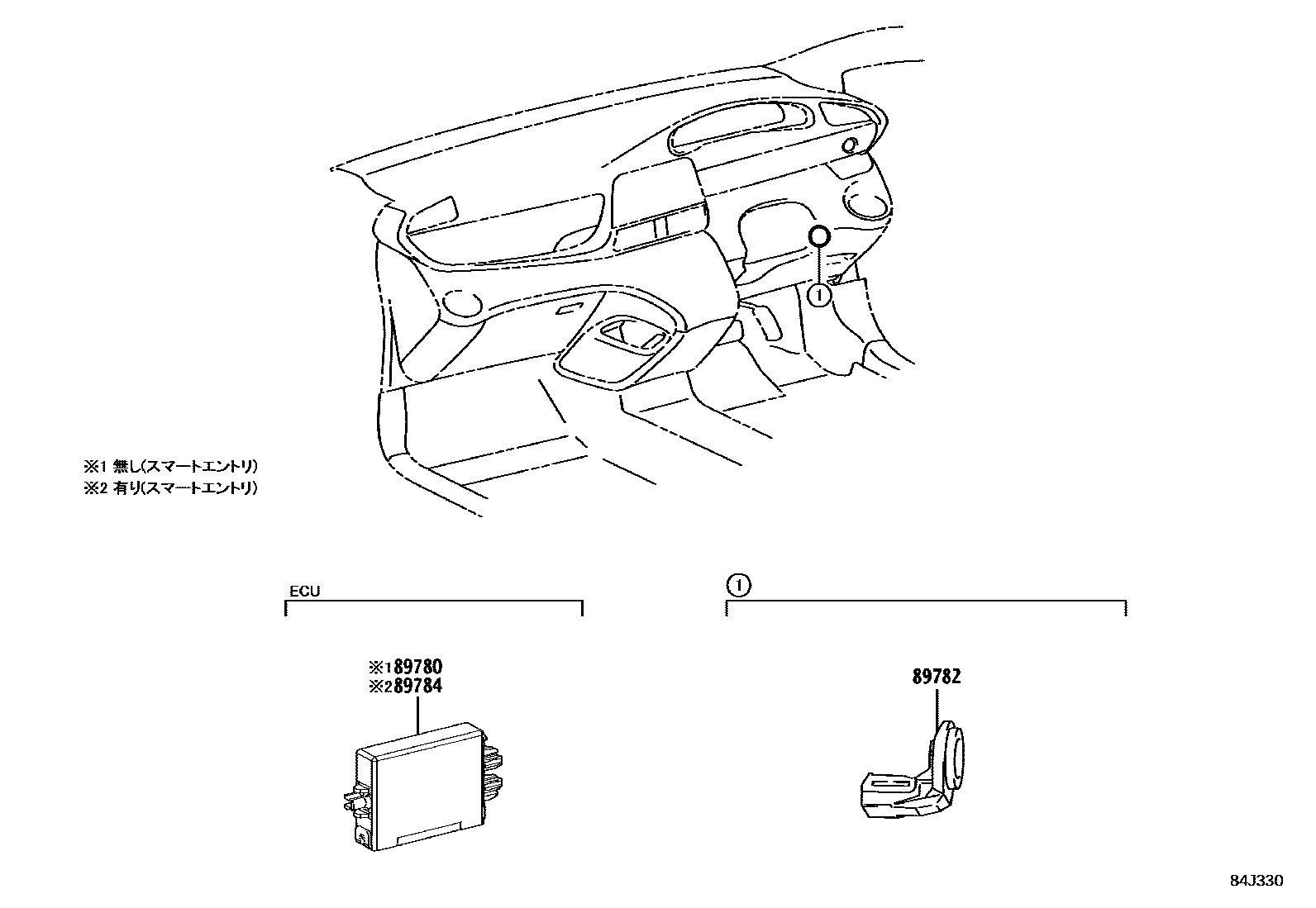 1

※1 無し(スマートエントリ)
※2 有り(スマートエントリ)

ECU

※1 89780
※2 89784

1

89782

84J330